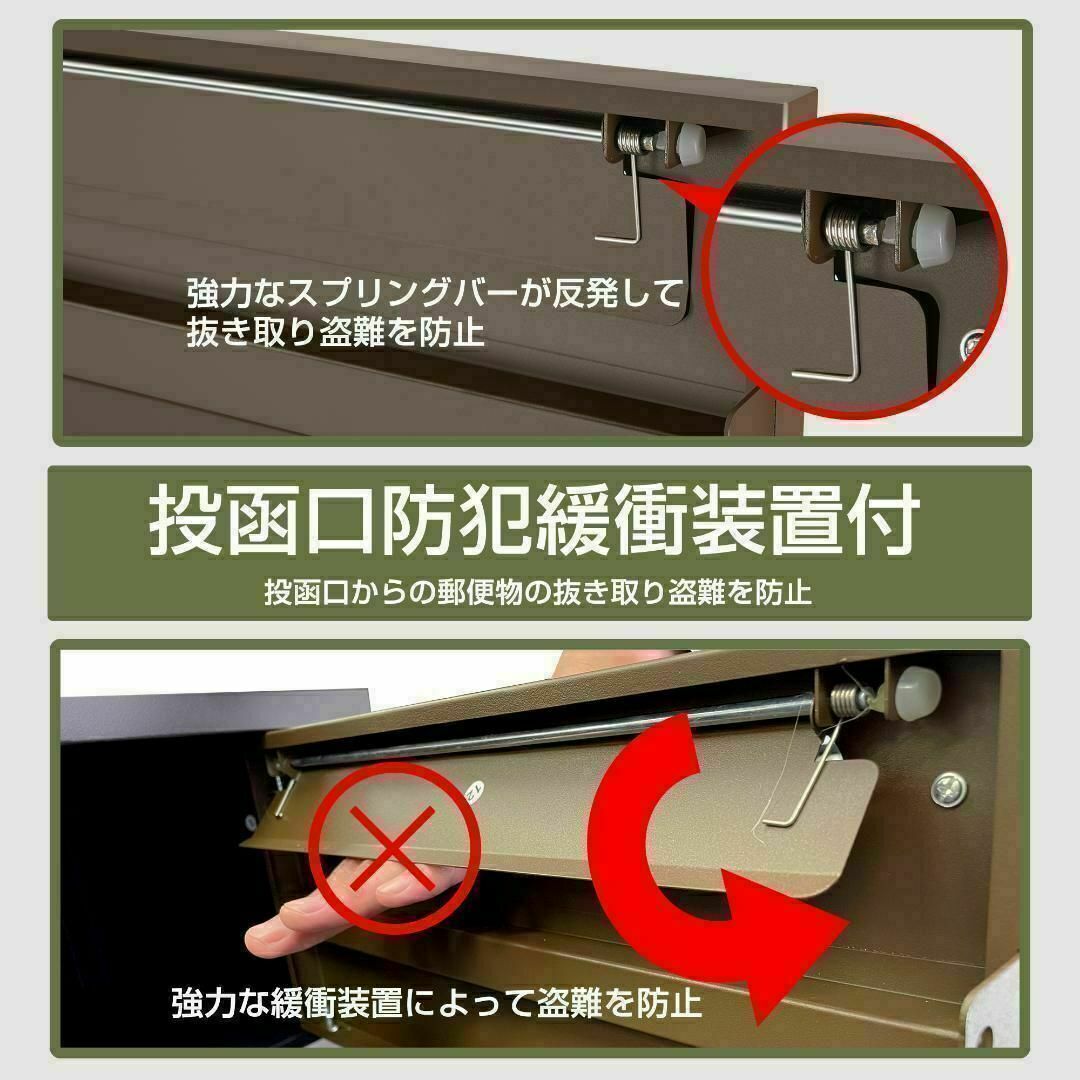 強力なスプリングバーが反発して
抜き取り盗難を防止

投函口防犯緩衝装置付
投函口からの郵便物の抜き取り盗難を防止

強力な緩衝装置によって盗難を防止