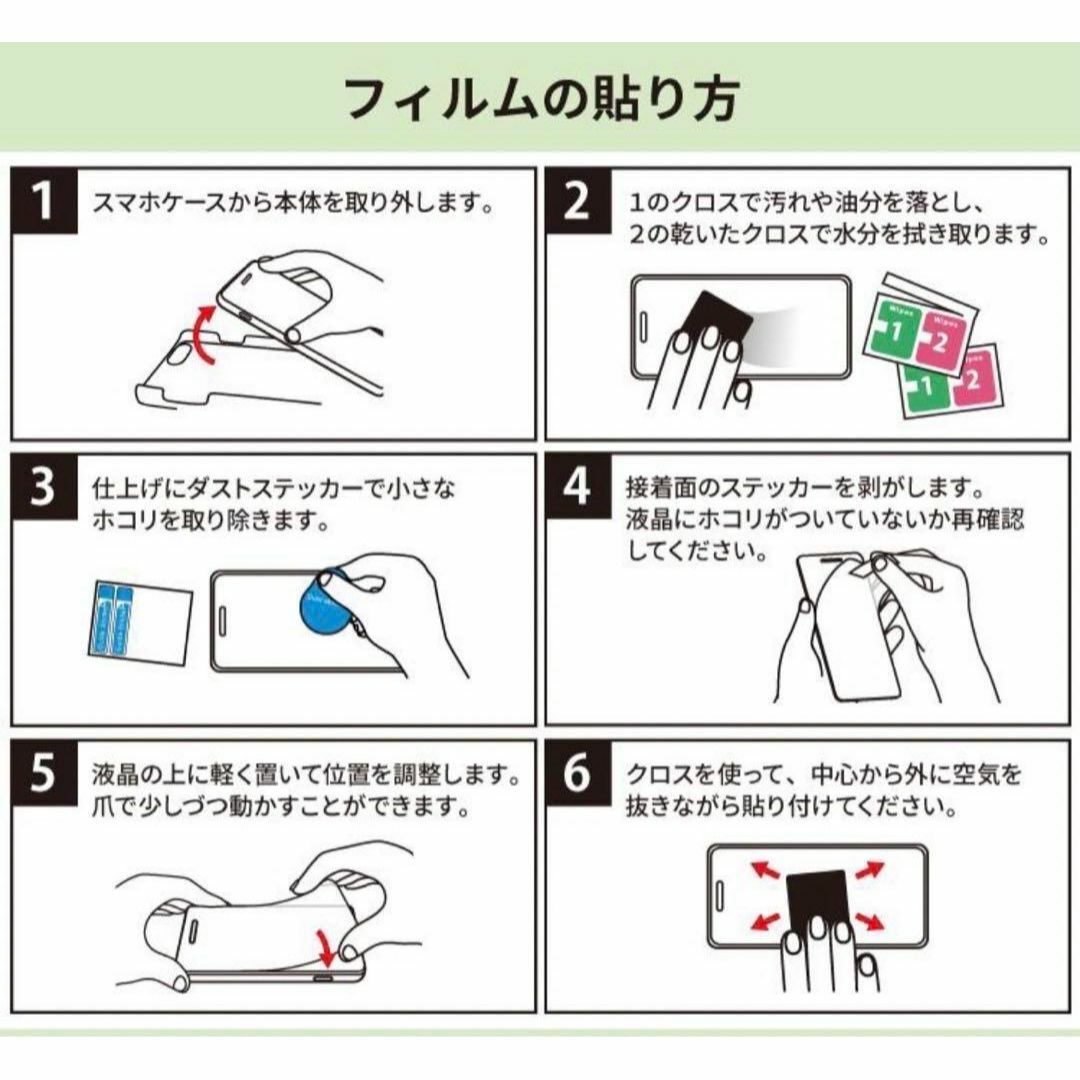 フィルムの貼り方

1 スマホケースから本体を取り外します。

2 1のクロスで汚れや油分を落とし、2の乾いたクロスで水分を拭き取ります。

Wipes 1 Wipes 2

1 2

3 仕上げにダストステッカーで小さなホコリを取り除きます。

4 接着面のステッカーを剥がします。液晶にホコリがついていないか再確認してください。

5 液晶の上に軽く置いて位置を調整します。爪で少しづつ動かすことができます。

6 クロスを使って、中心から外に空気を抜きながら貼り付けてください。