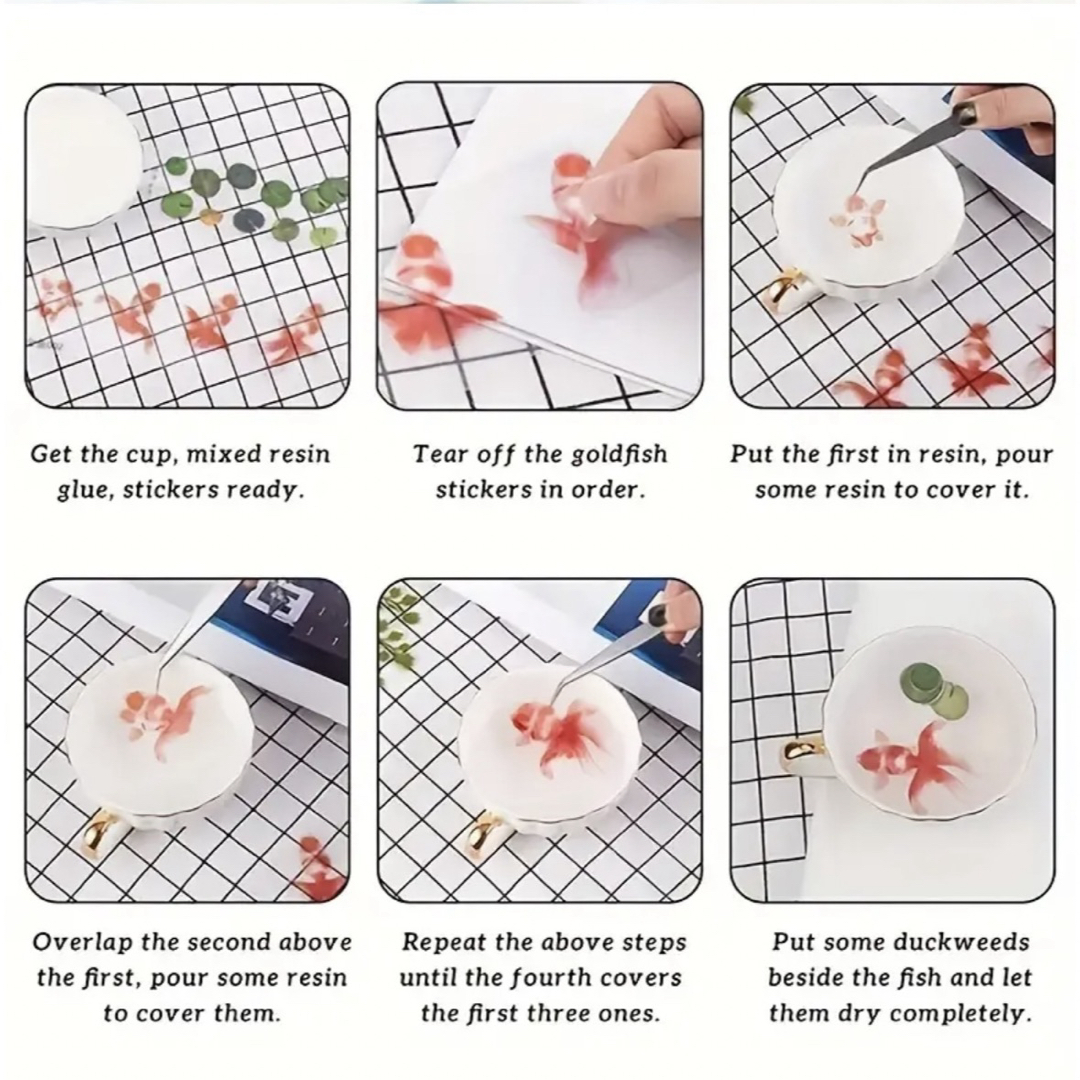 Get the cup, mixed resin glue, stickers ready.

Tear off the goldfish stickers in order.

Put the first in resin, pour some resin to cover it.

Overlap the second above the first, pour some resin to cover them.

Repeat the above steps until the fourth covers the first three ones.

Put some duckweeds beside the fish and let them dry completely.