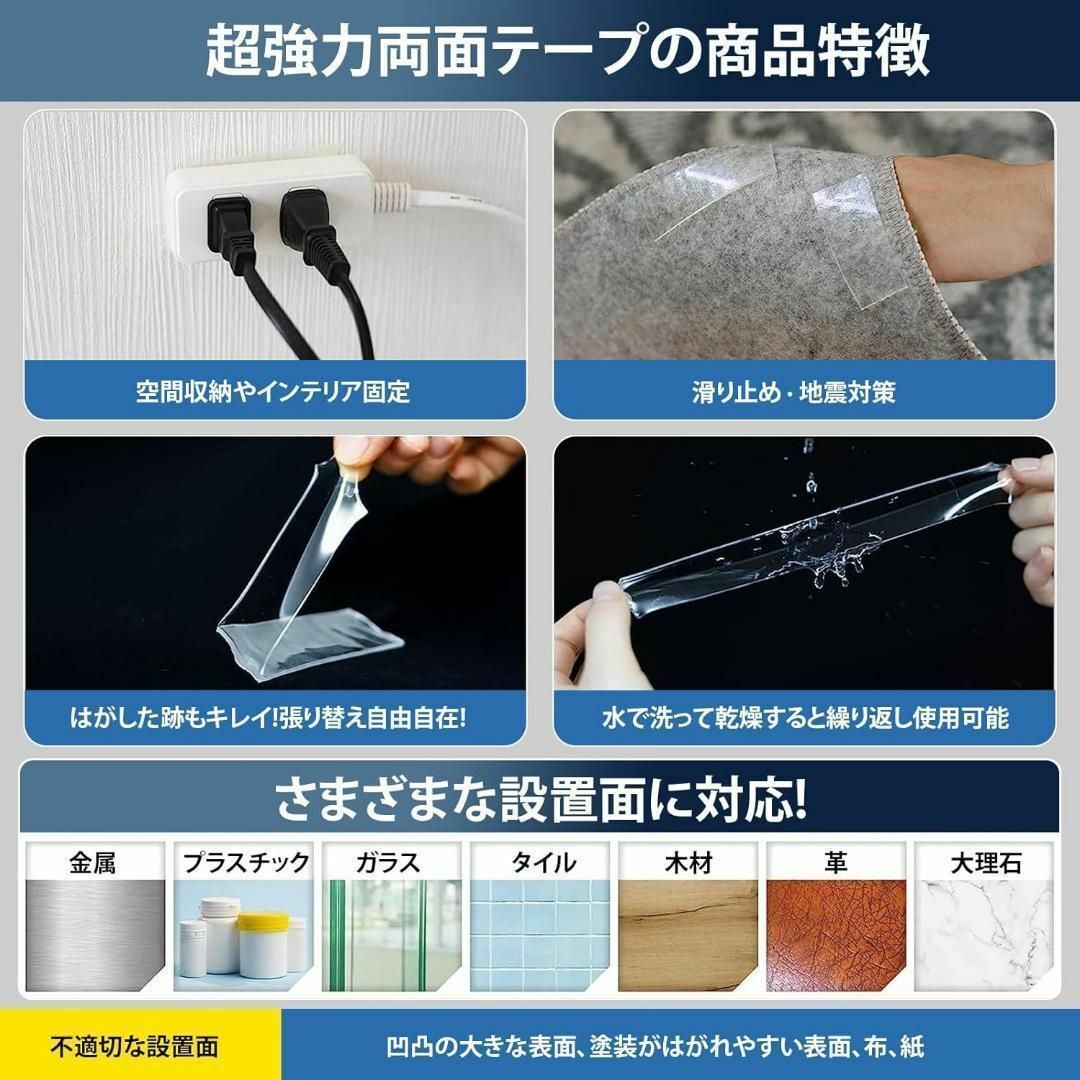 超強力両面テープの商品特徴

空間収納やインテリア固定

滑り止め・地震対策

はがした跡もキレイ!張り替え自由自在!

水で洗って乾燥すると繰り返し使用可能

さまざまな設置面に対応!

金属

プラスチック

ガラス

タイル

木材

革

大理石

不適切な設置面

凹凸の大きな表面、塗装がはがれやすい表面、布、紙