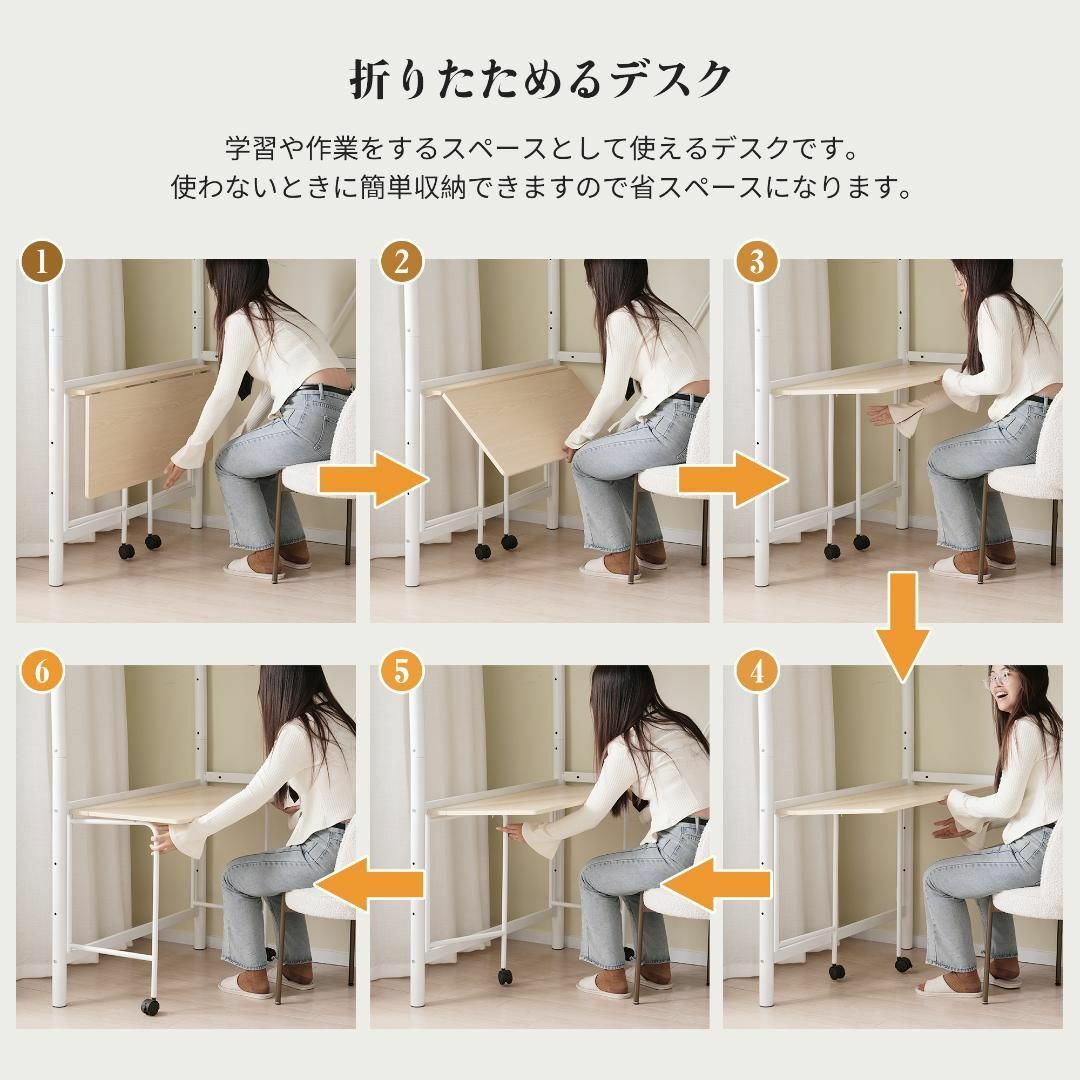 折りたためるデスク

学習や作業をするスペースとして使えるデスクです。
使わないときに簡単収納できますので省スペースになります。

1

2

3

6

5

4