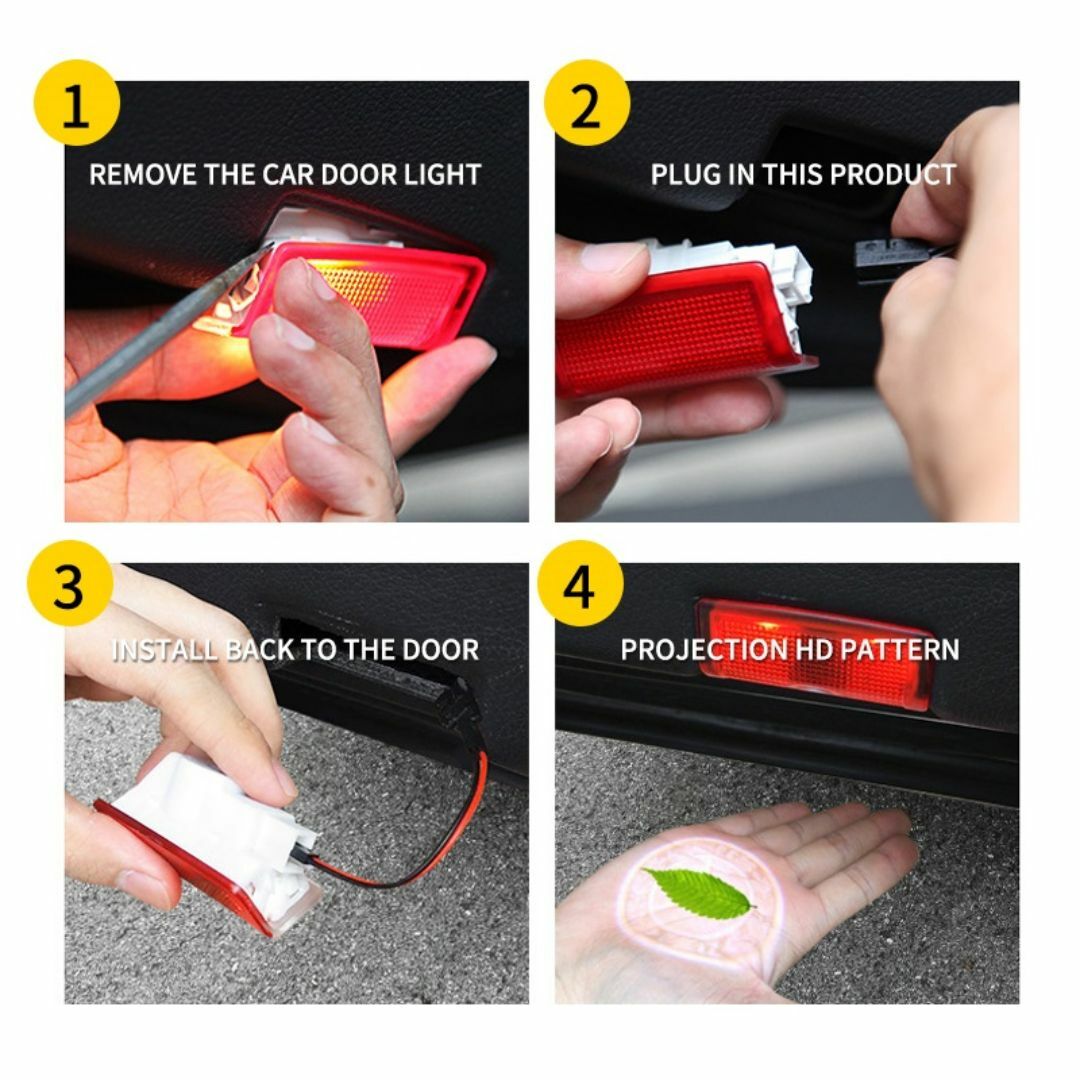 1
REMOVE THE CAR DOOR LIGHT

2
PLUG IN THIS PRODUCT

3
INSTALL BACK TO THE DOOR

4
PROJECTION HD PATTERN