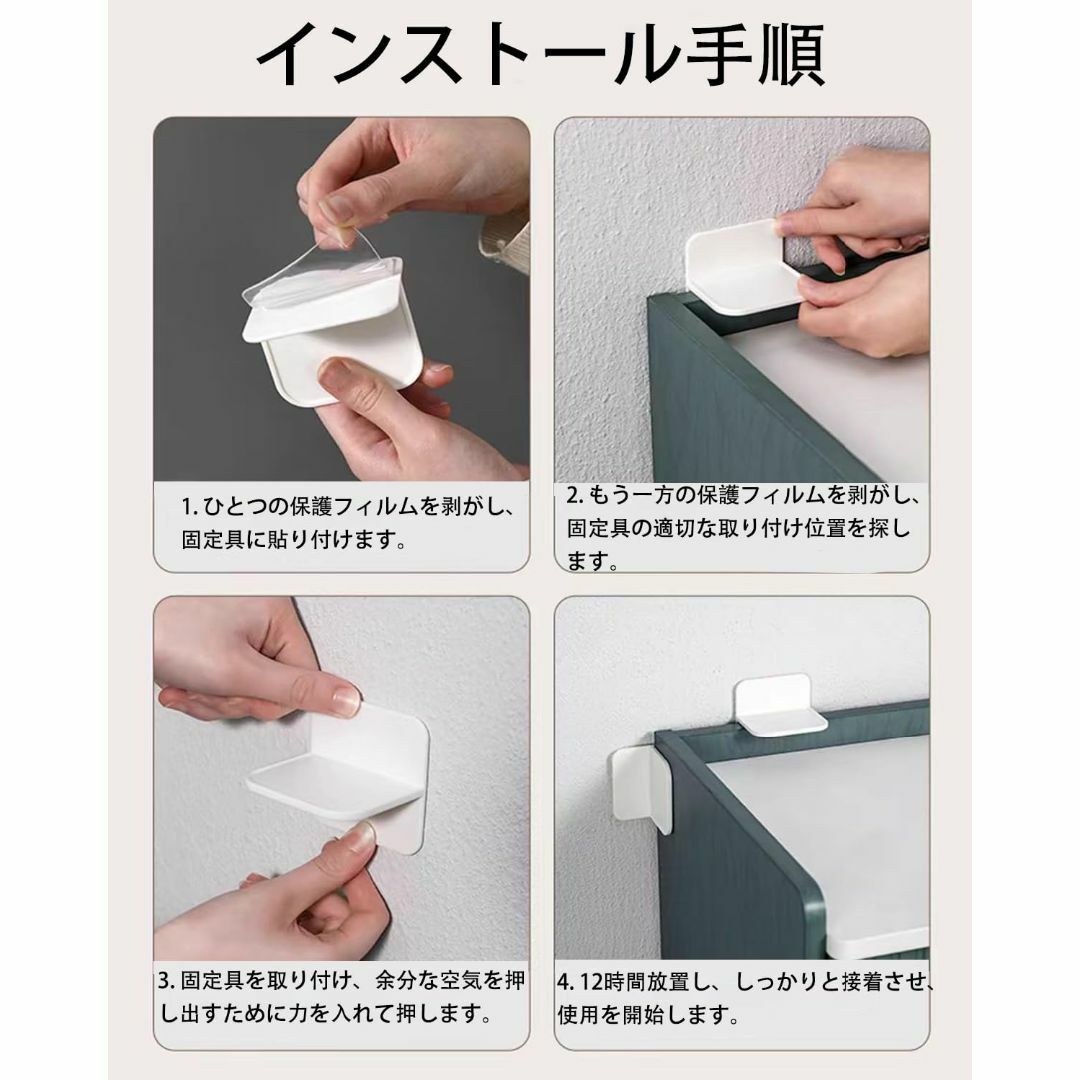 インストール手順

1. ひとつの保護フィルムを剥がし、固定具に貼り付けます。

2. もう一方の保護フィルムを剥がし、固定具の適切な取り付け位置を探します。

3. 固定具を取り付け、余分な空気を押し出すために力を入れて押します。

4. 12時間放置し、しっかりと接着させ、使用を開始します。