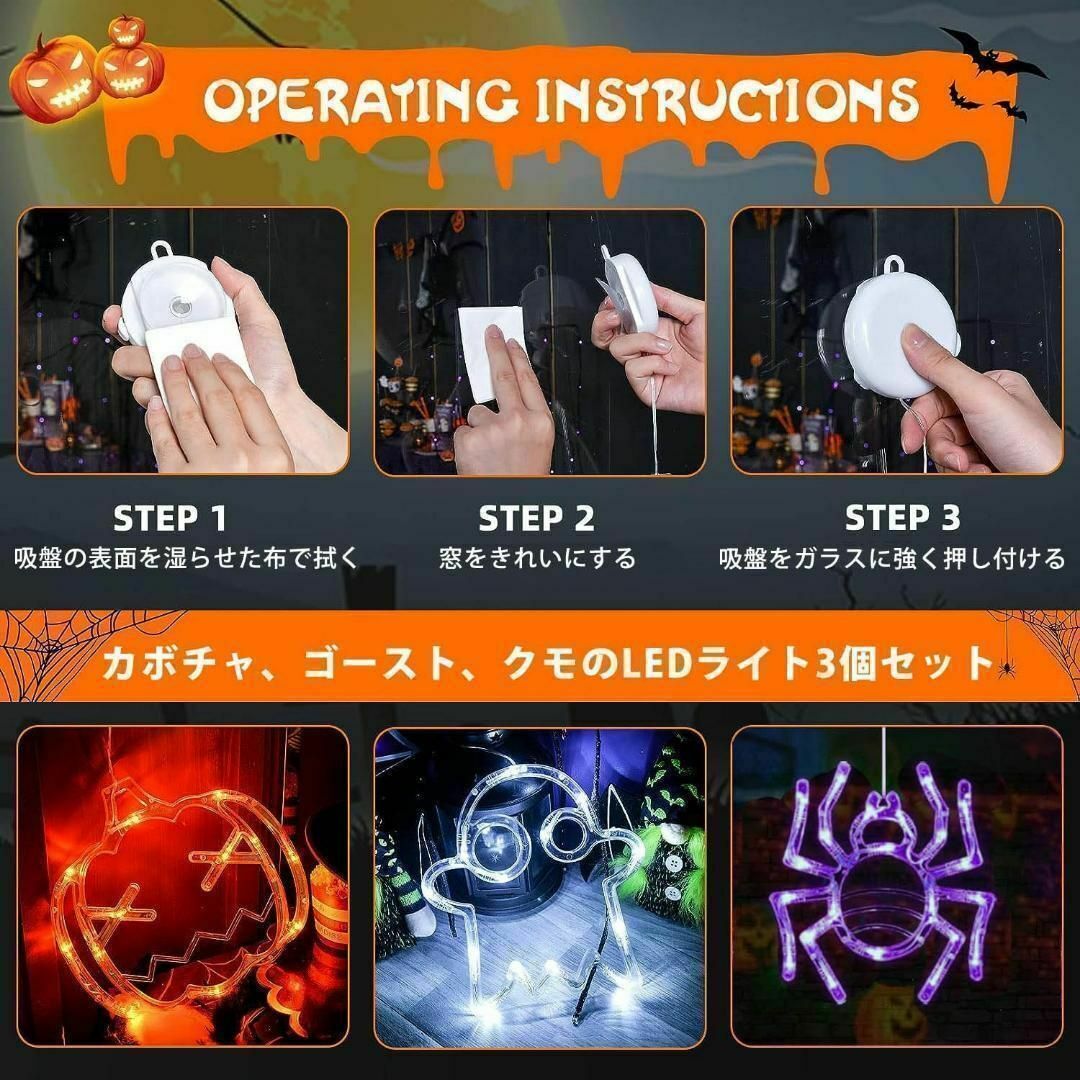 OPERATING INSTRUCTIONS

STEP 1
吸盤の表面を湿らせた布で拭く

STEP 2
窓をきれいにする

STEP 3
吸盤をガラスに強く押し付ける

カボチャ、ゴースト、クモのLEDライト3個セット