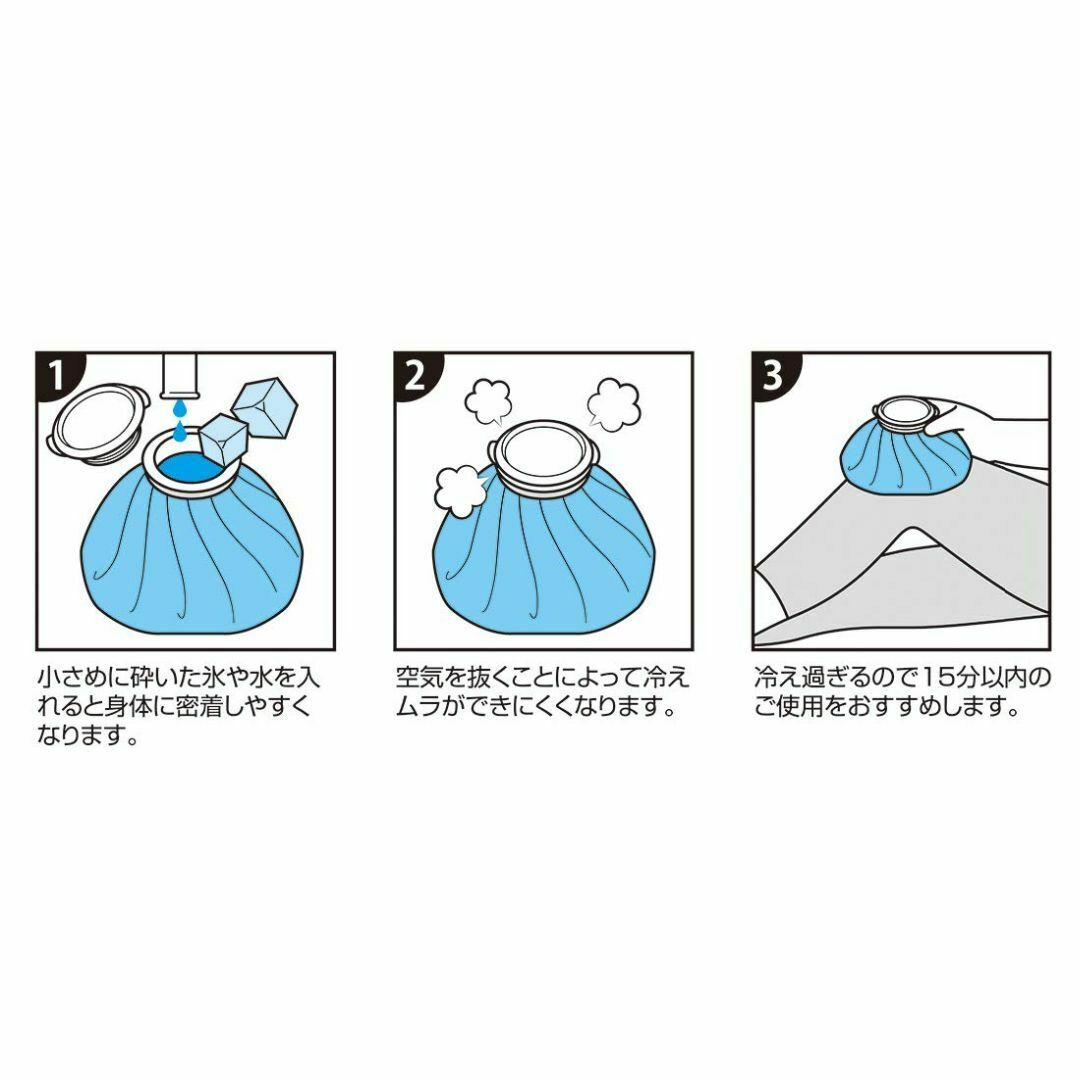 1

小さめに砕いた氷や水を入れると身体に密着しやすくなります。

2

空気を抜くことによって冷えムラができにくくなります。

3

冷え過ぎるので15分以内のご使用をおすすめします。