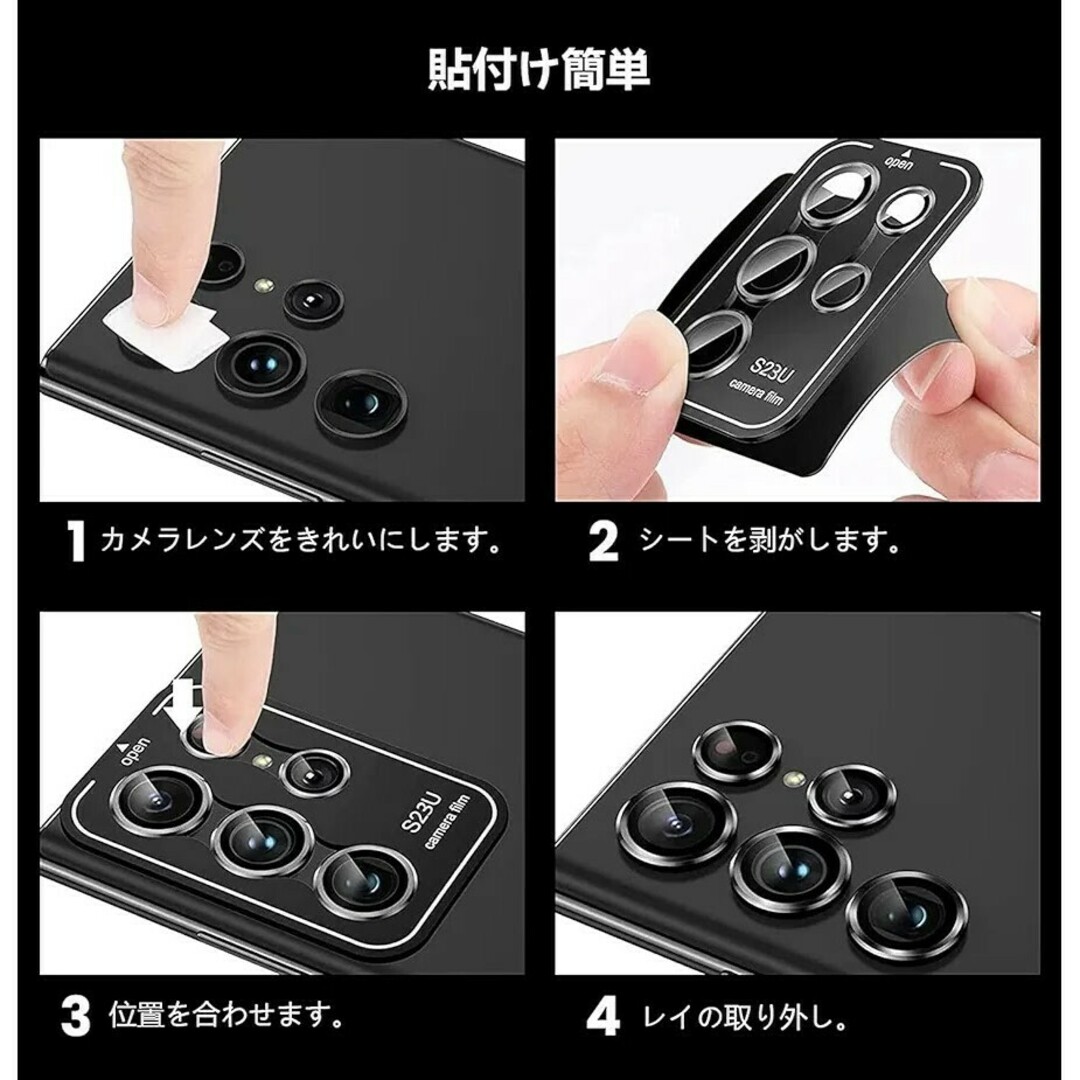 貼付け簡単

open

S23U
camera film

1 カメラレンズをきれいにします。

2 シートを剥がします。

open

S23U
camera film

3 位置を合わせます。

4 レイの取り外し。