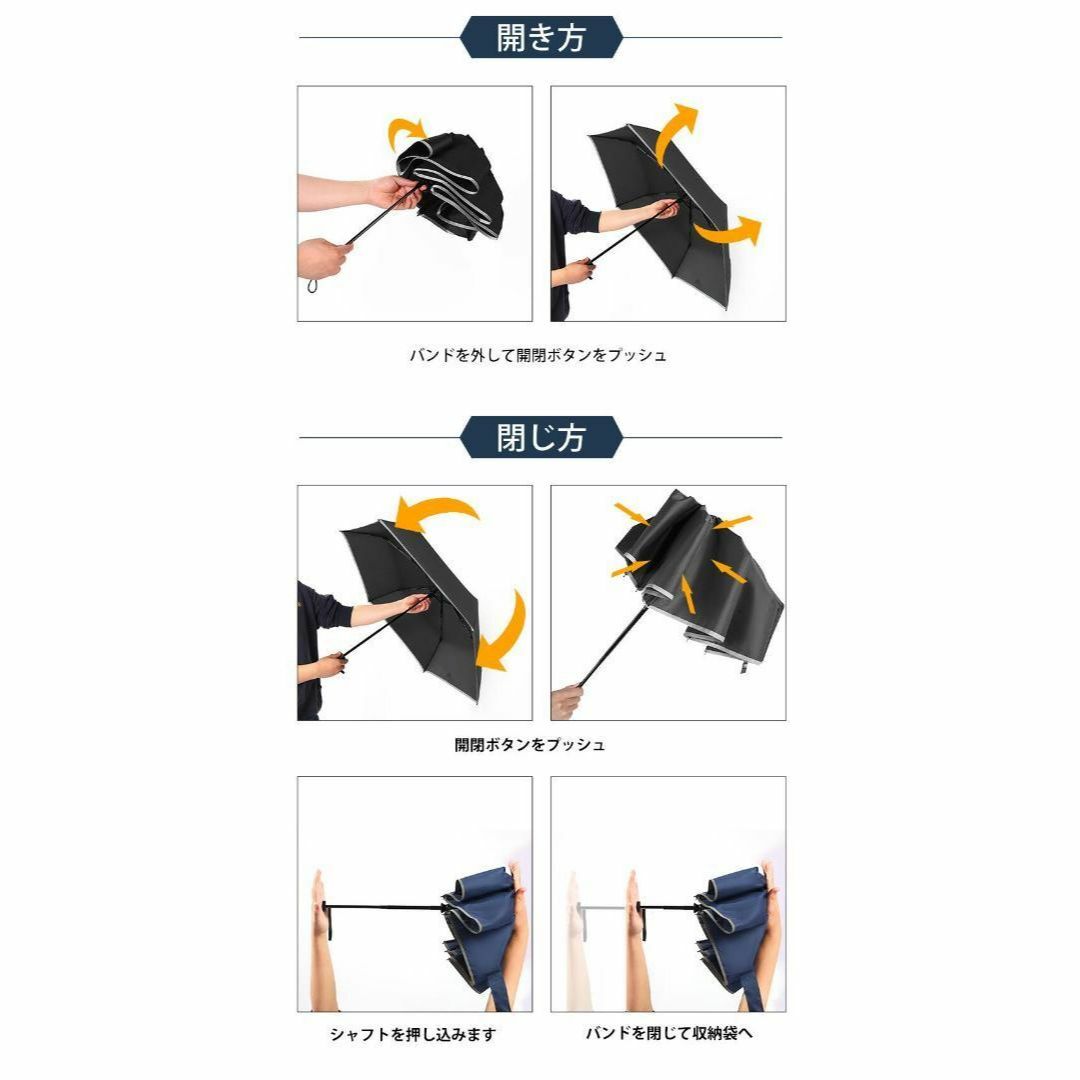 開き方

バンドを外して開閉ボタンをプッシュ

閉じ方

開閉ボタンをプッシュ

シャフトを押し込みます

バンドを閉じて収納袋へ