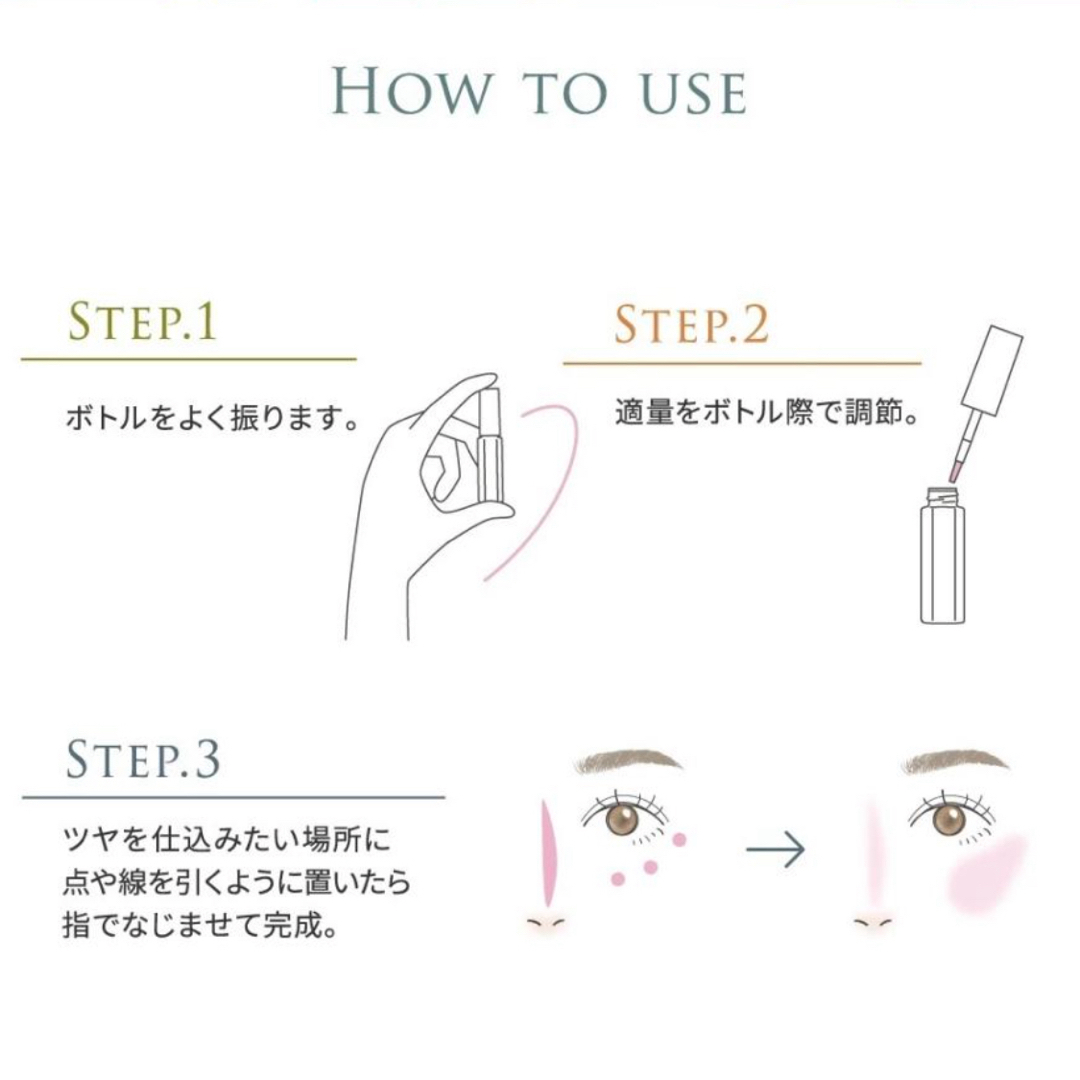 HOW TO USE

STEP.1

ボトルをよく振ります。

STEP.2

適量をボトル際で調節。

STEP.3

ツヤを仕込みたい場所に点や線を引くように置いたら指でなじませて完成。