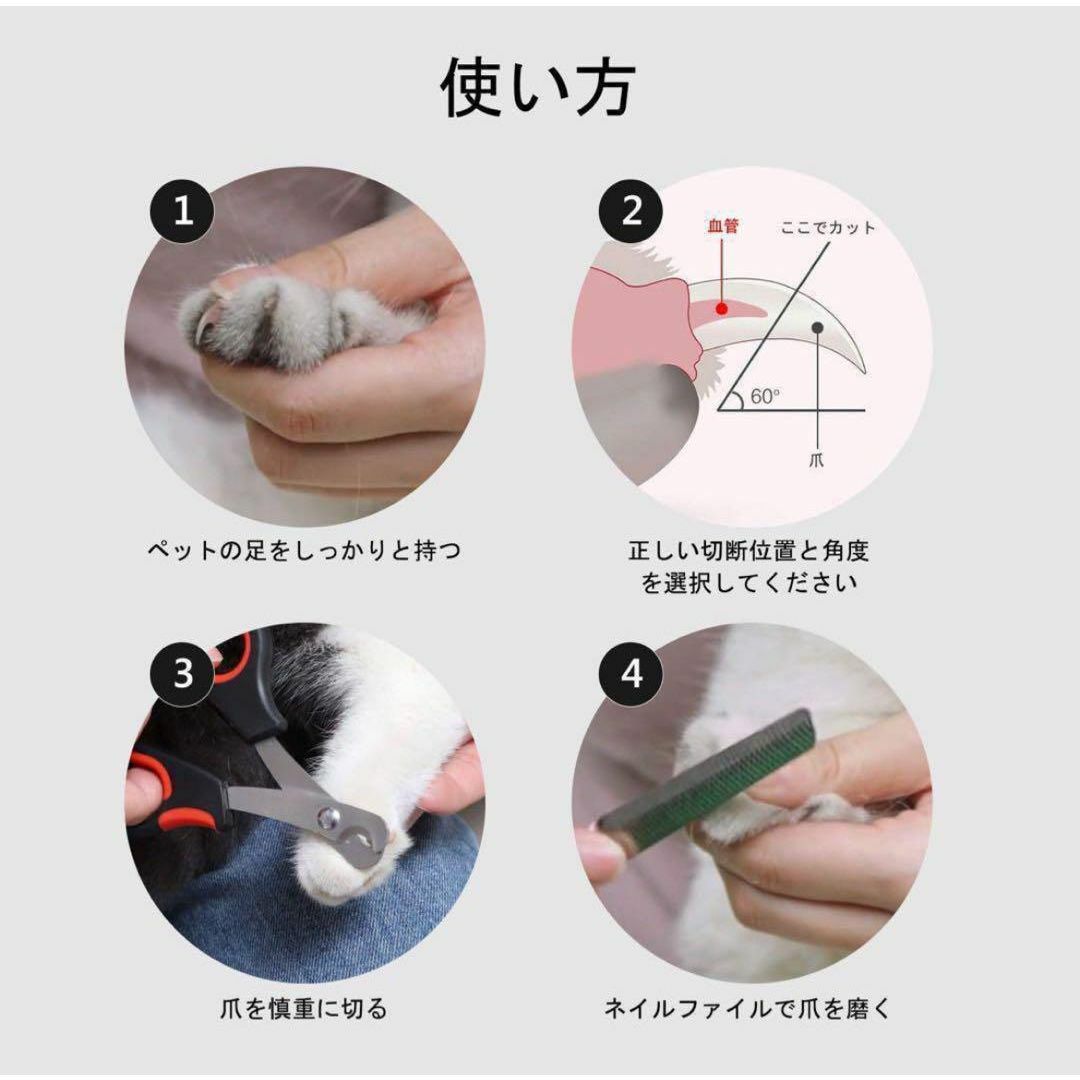 使い方

1

ペットの足をしっかりと持つ

2

血管

ここでカット

60°

爪

正しい切断位置と角度を選択してください

3

爪を慎重に切る

4

ネイルファイルで爪を磨く