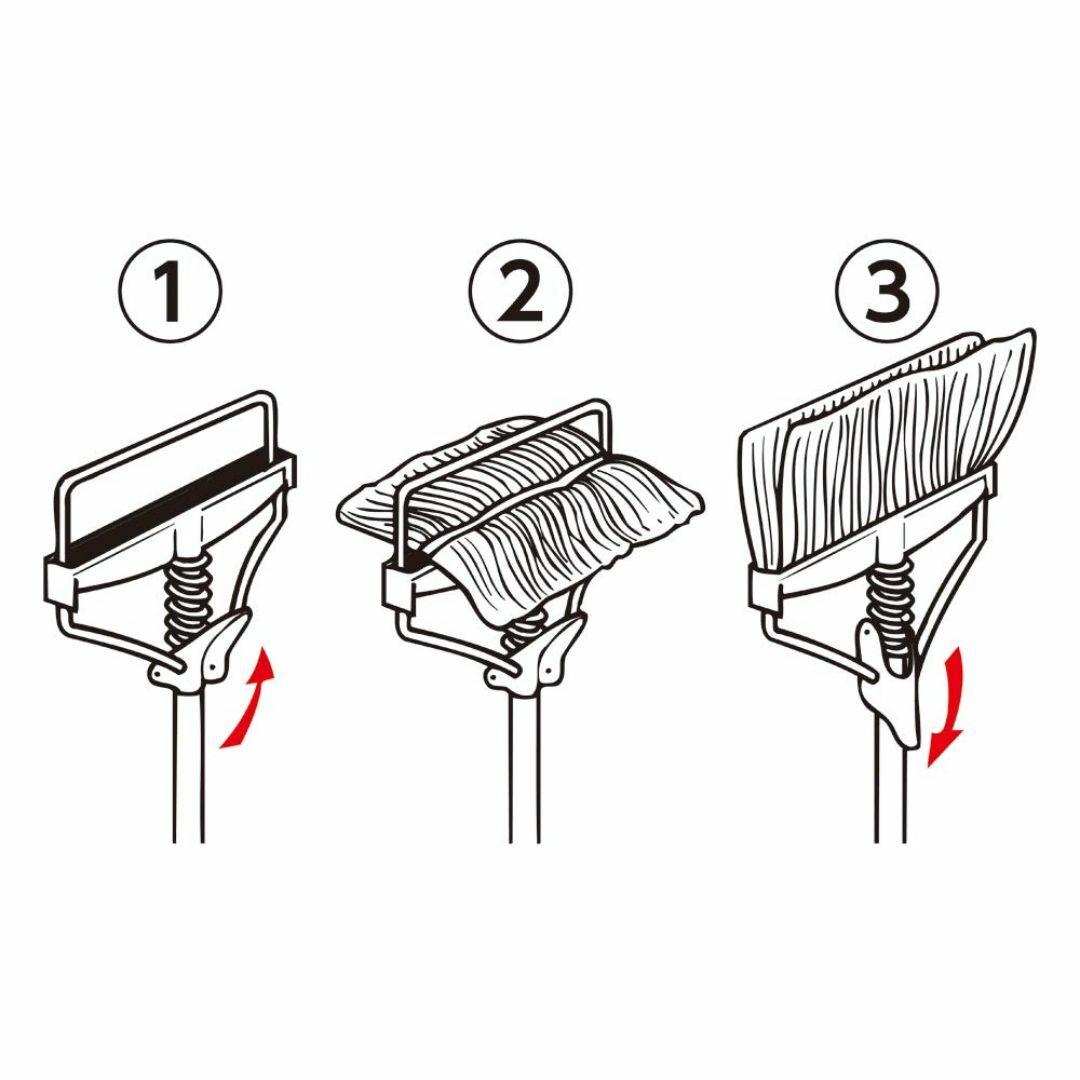 ①

②

③