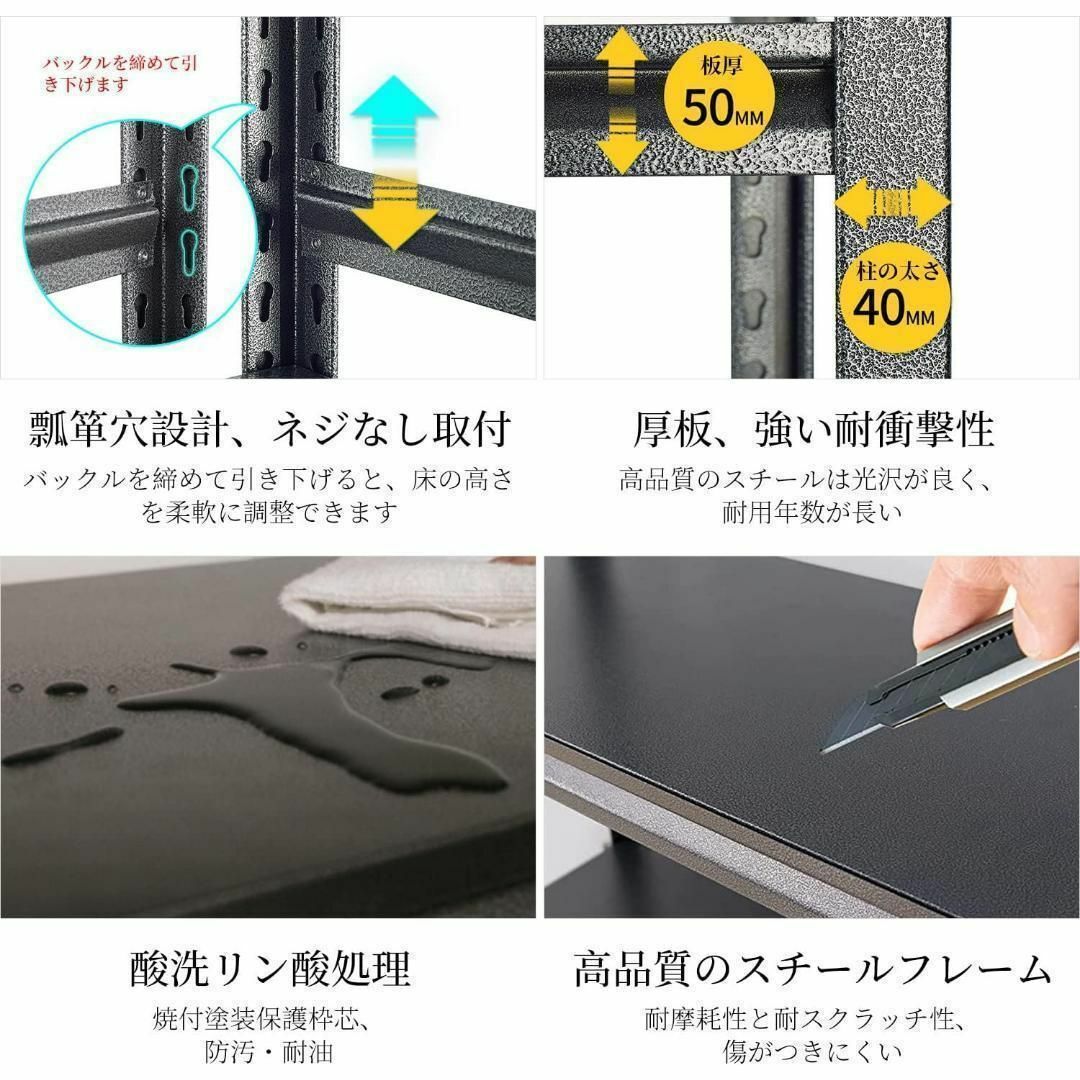 バックルを締めて引き下げます

板厚
50MM

柱の太さ
40MM

瓢箪穴設計、ネジなし取付
バックルを締めて引き下げると、床の高さを柔軟に調整できます

厚板、強い耐衝撃性
高品質のスチールは光沢が良く、耐用年数が長い

酸洗リン酸処理
焼付塗装保護枠芯、防汚・耐油

高品質のスチールフレーム
耐摩耗性と耐スクラッチ性、傷がつきにくい