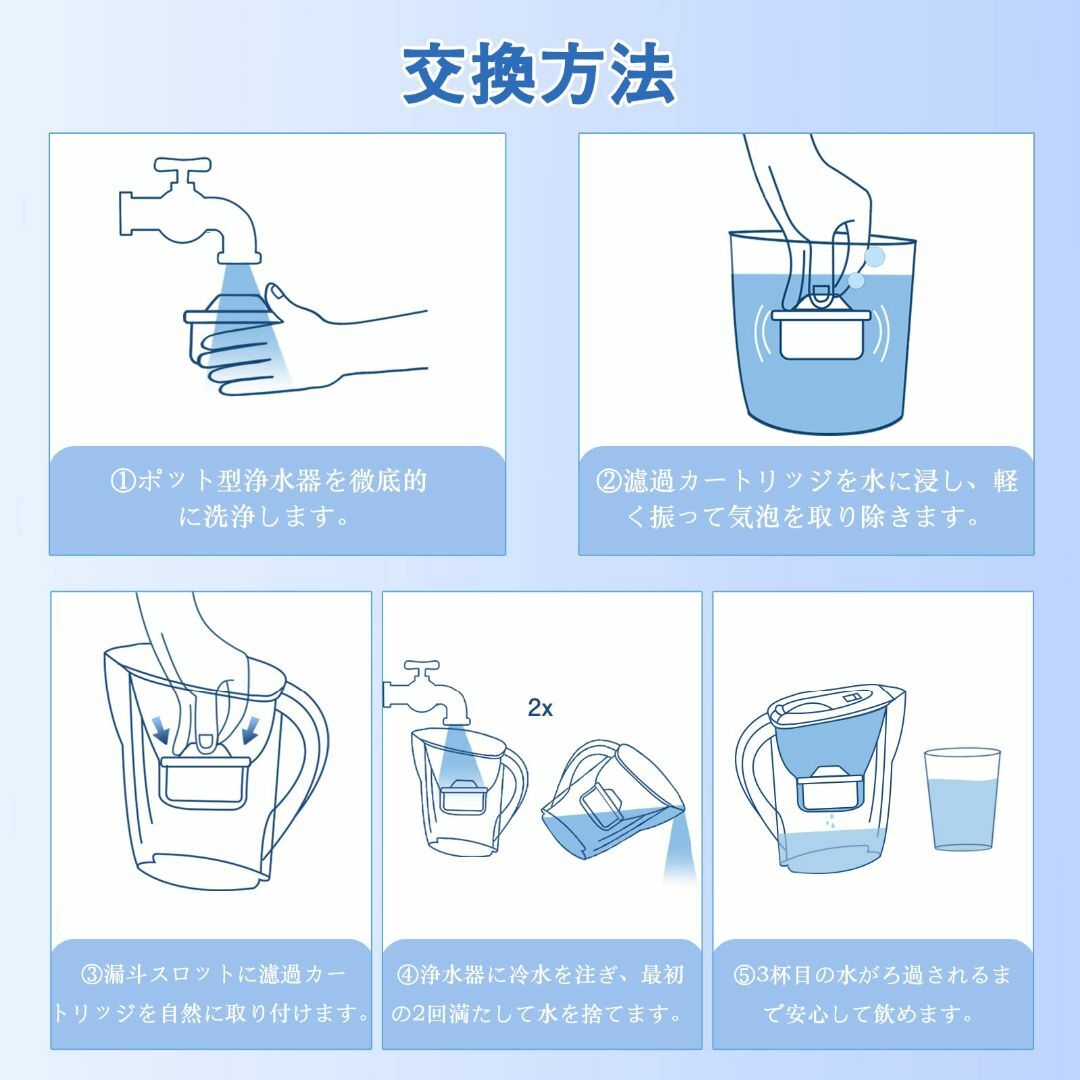 交換方法

①ポット型浄水器を徹底的に洗浄します。

②濾過カートリッジを水に浸し、軽く振って気泡を取り除きます。

③漏斗スロットに濾過カートリッジを自然に取り付けます。

2x

④浄水器に冷水を注ぎ、最初の2回満たして水を捨てます。

⑤3杯目の水がろ過されるまで安心して飲めます。