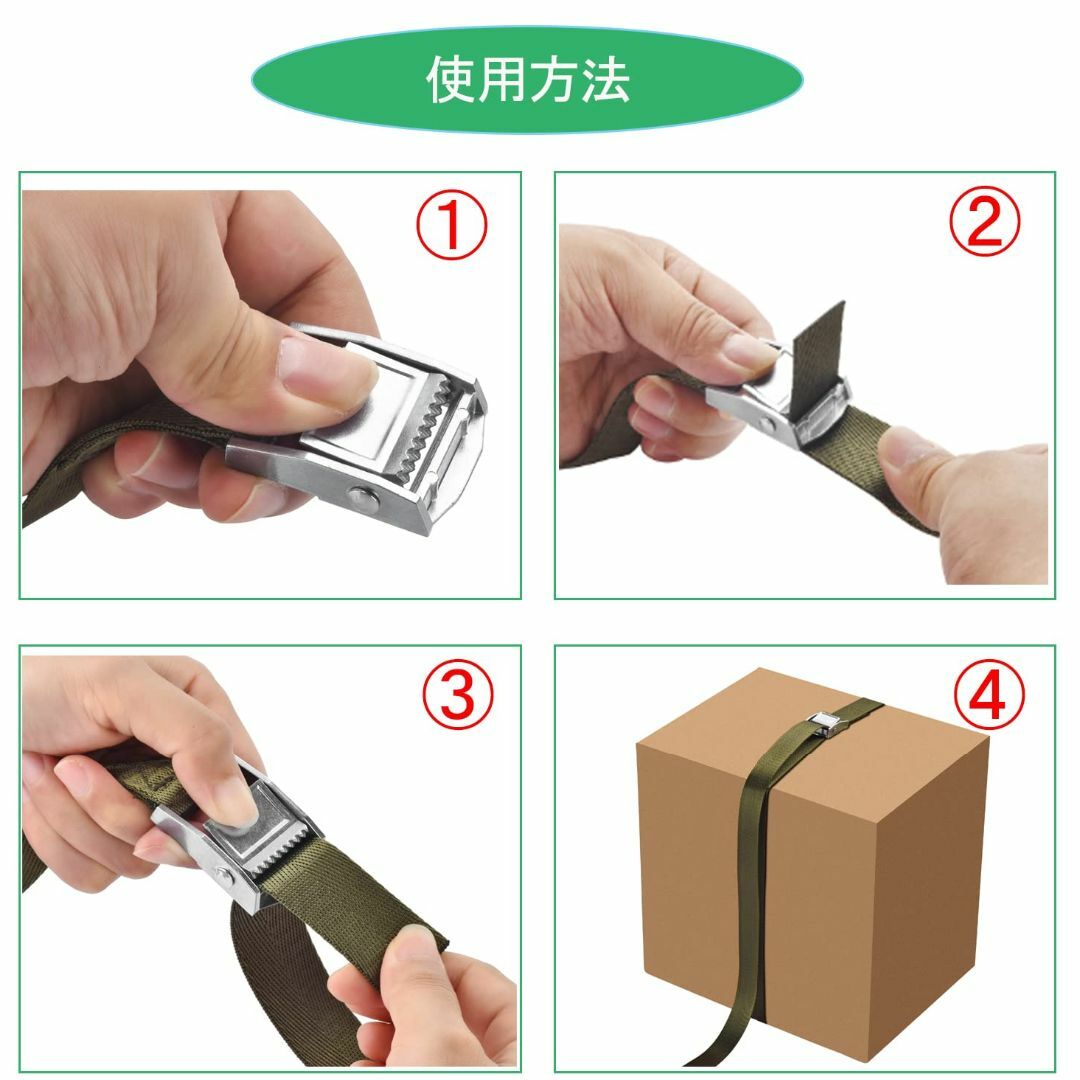 使用方法

①

②

③

④