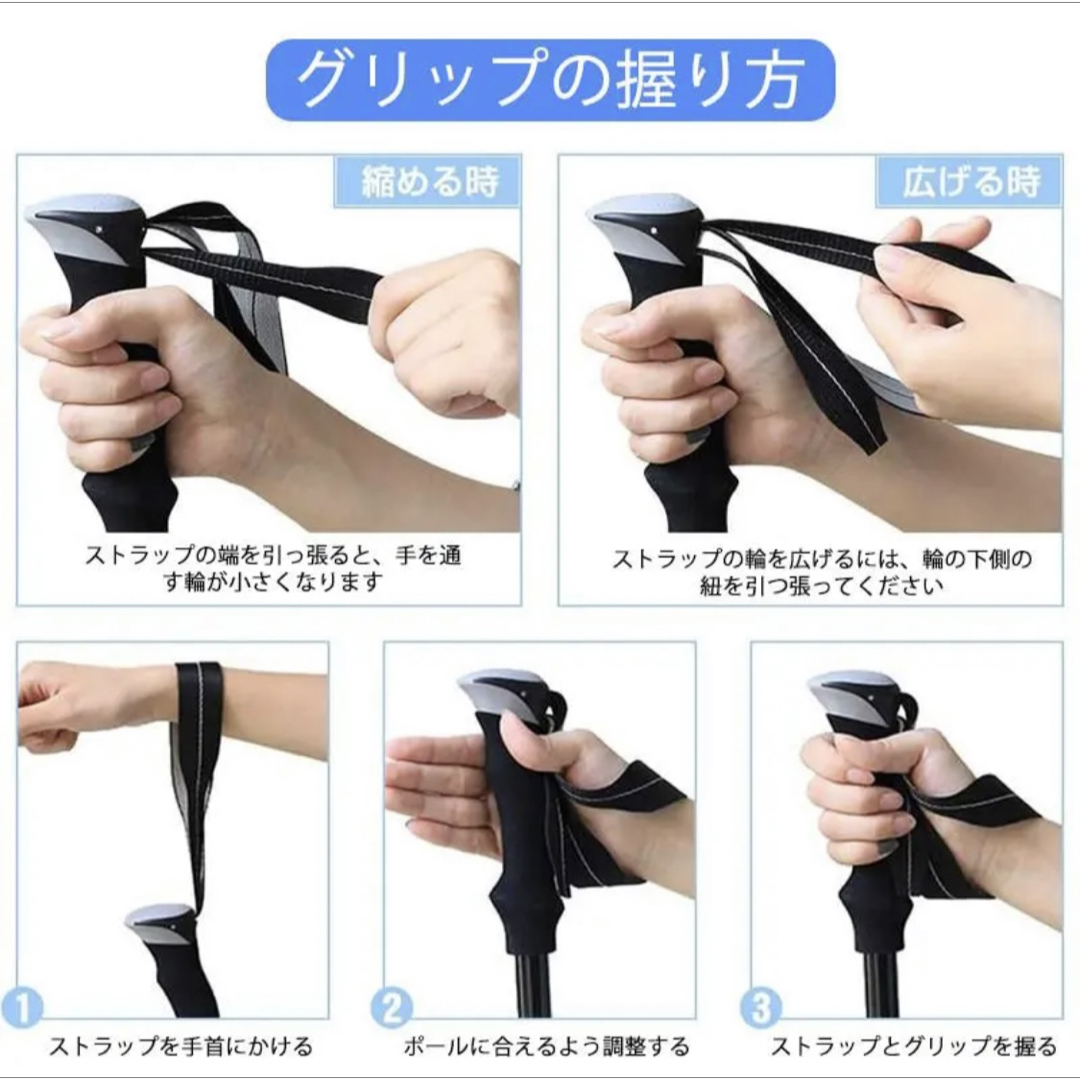 グリップの握り方

縮める時

ストラップの端を引っ張ると、手を通す輪が小さくなります

広げる時

ストラップの輪を広げるには、輪の下側の紐を引っ張ってください

1
ストラップを手首にかける

2
ポールに合えるよう調整する

3
ストラップとグリップを握る