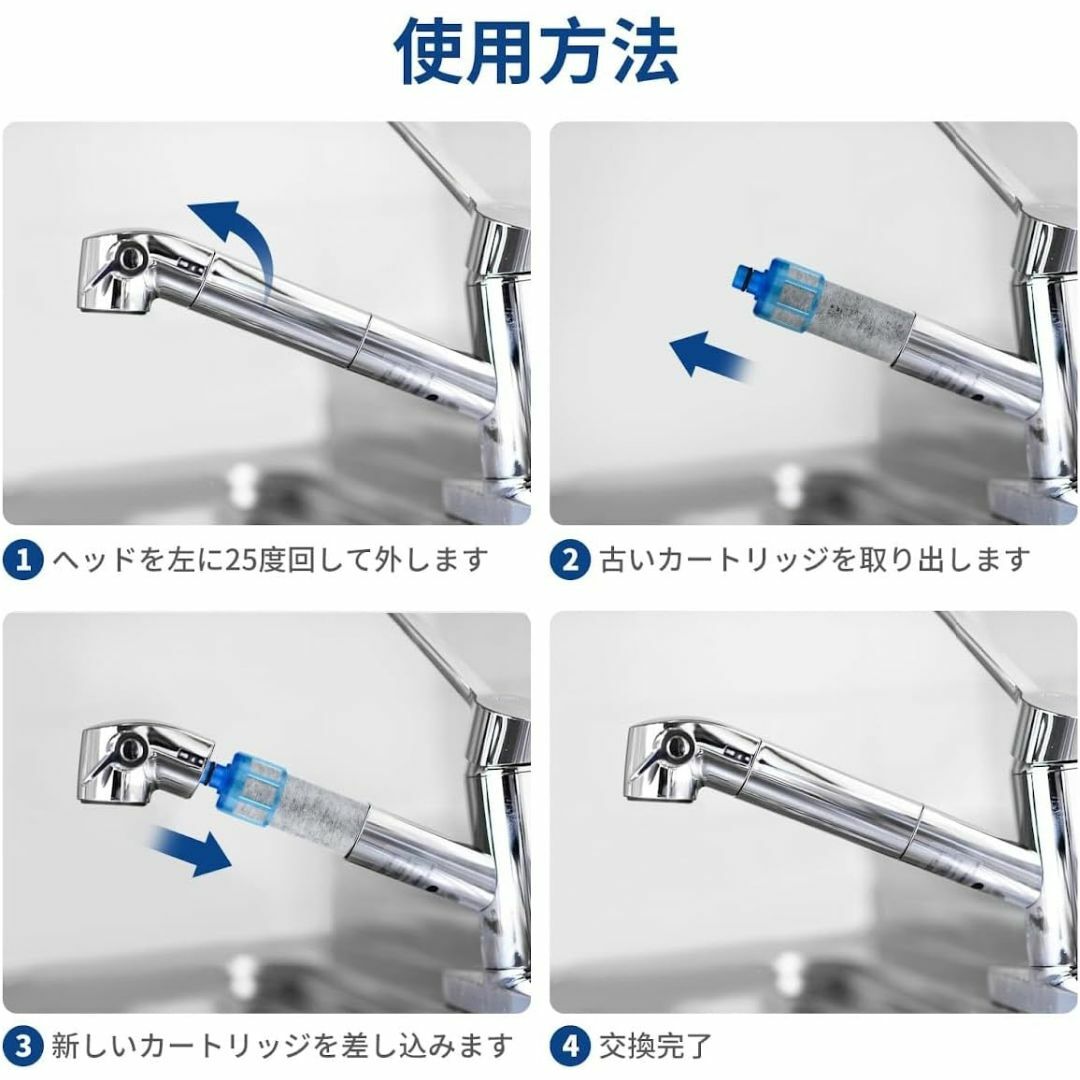 使用方法

1 ヘッドを左に25度回して外します

2 古いカートリッジを取り出します

3 新しいカートリッジを差し込みます

4 交換完了