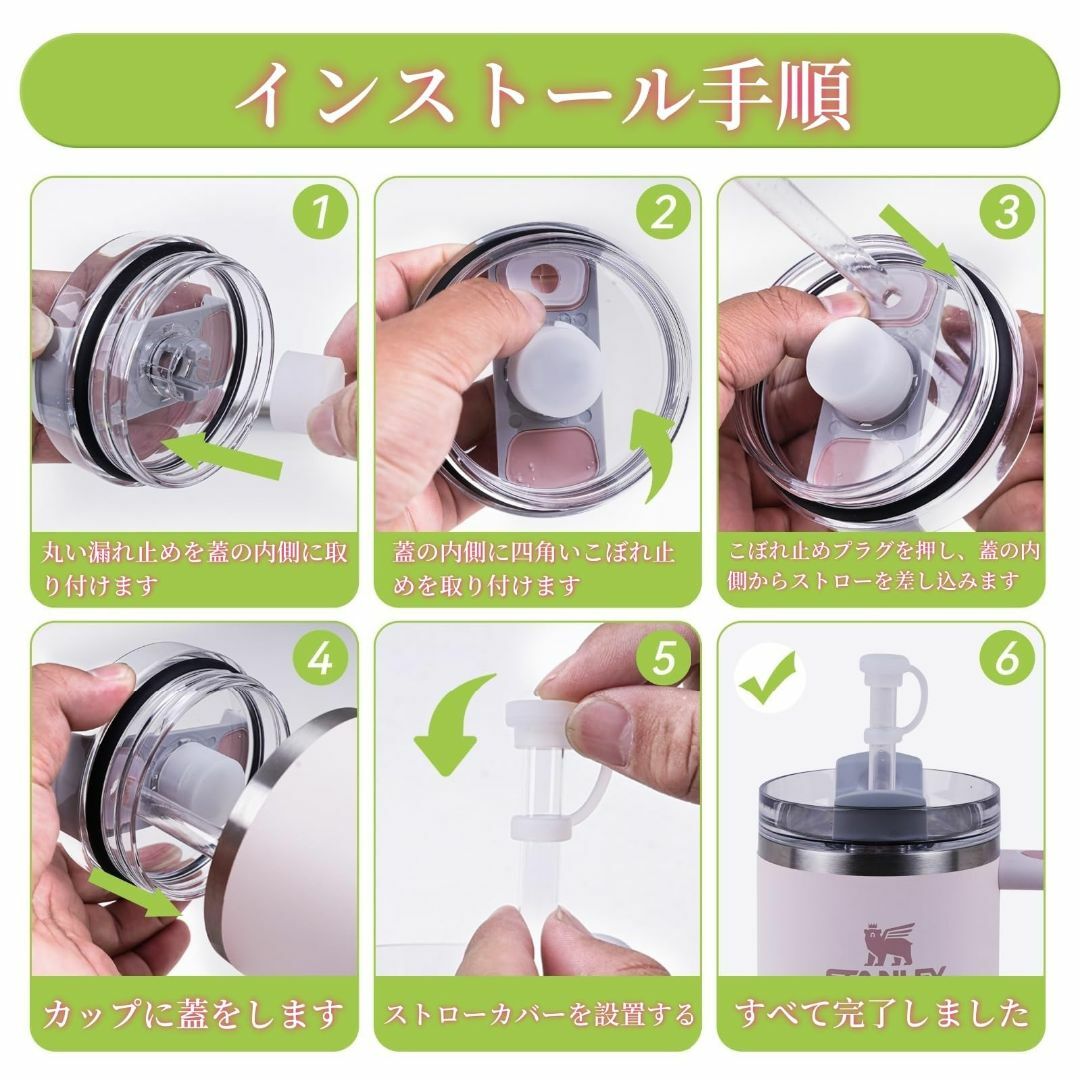 インストール手順

1

丸い漏れ止めを蓋の内側に取り付けます

2

蓋の内側に四角いこぼれ止めを取り付けます

3

こぼれ止めプラグを押し、蓋の内側からストローを差し込みます

4

カップに蓋をします

5

ストローカバーを設置する

6

STANLEY

すべて完了しました