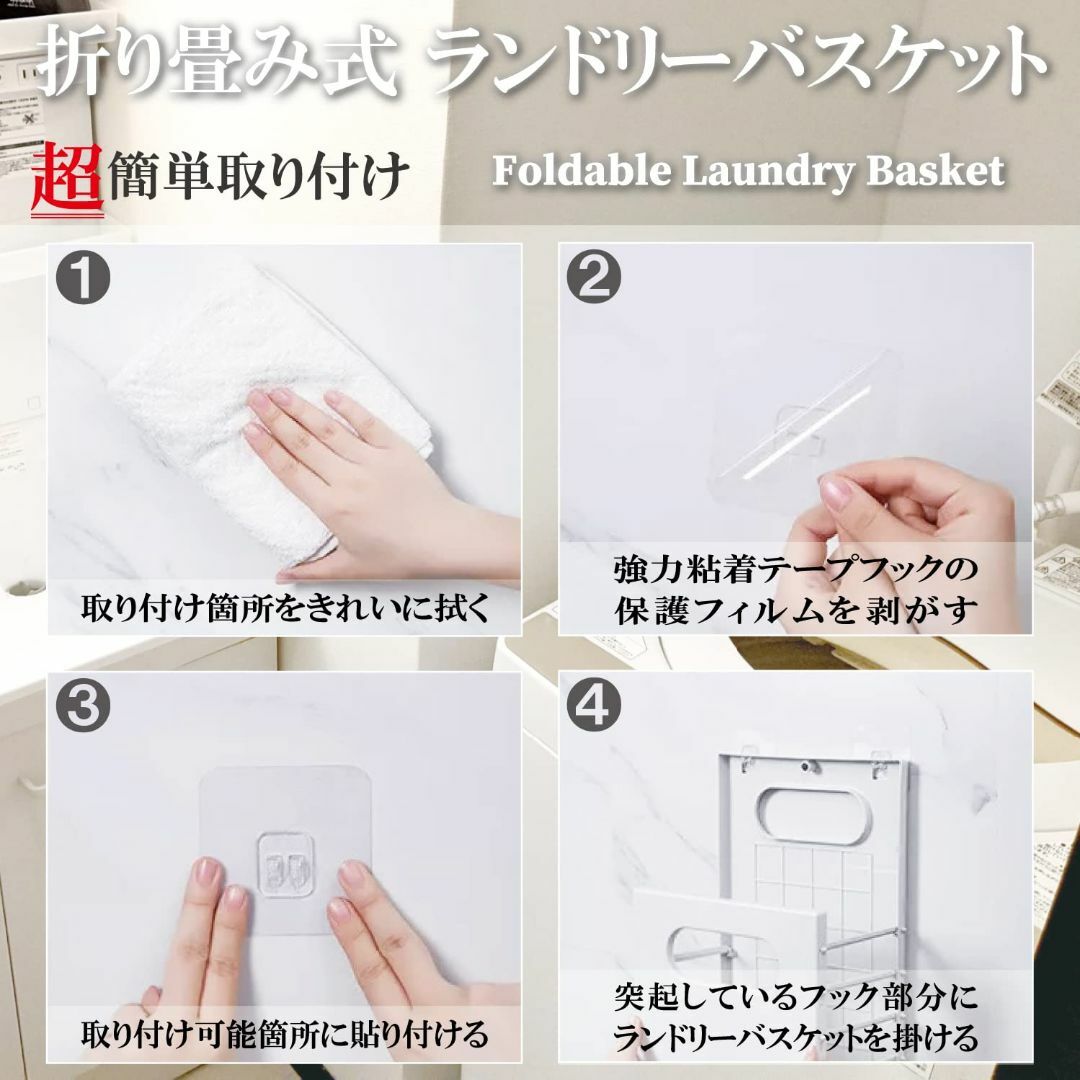 折り畳み式 ランドリーバスケット

超簡単取り付け

Foldable Laundry Basket

❶

取り付け箇所をきれいに拭く

❷

強力粘着テープフックの保護フィルムを剥がす

❸

取り付け可能箇所に貼り付ける

❹

突起しているフック部分にランドリーバスケットを掛ける