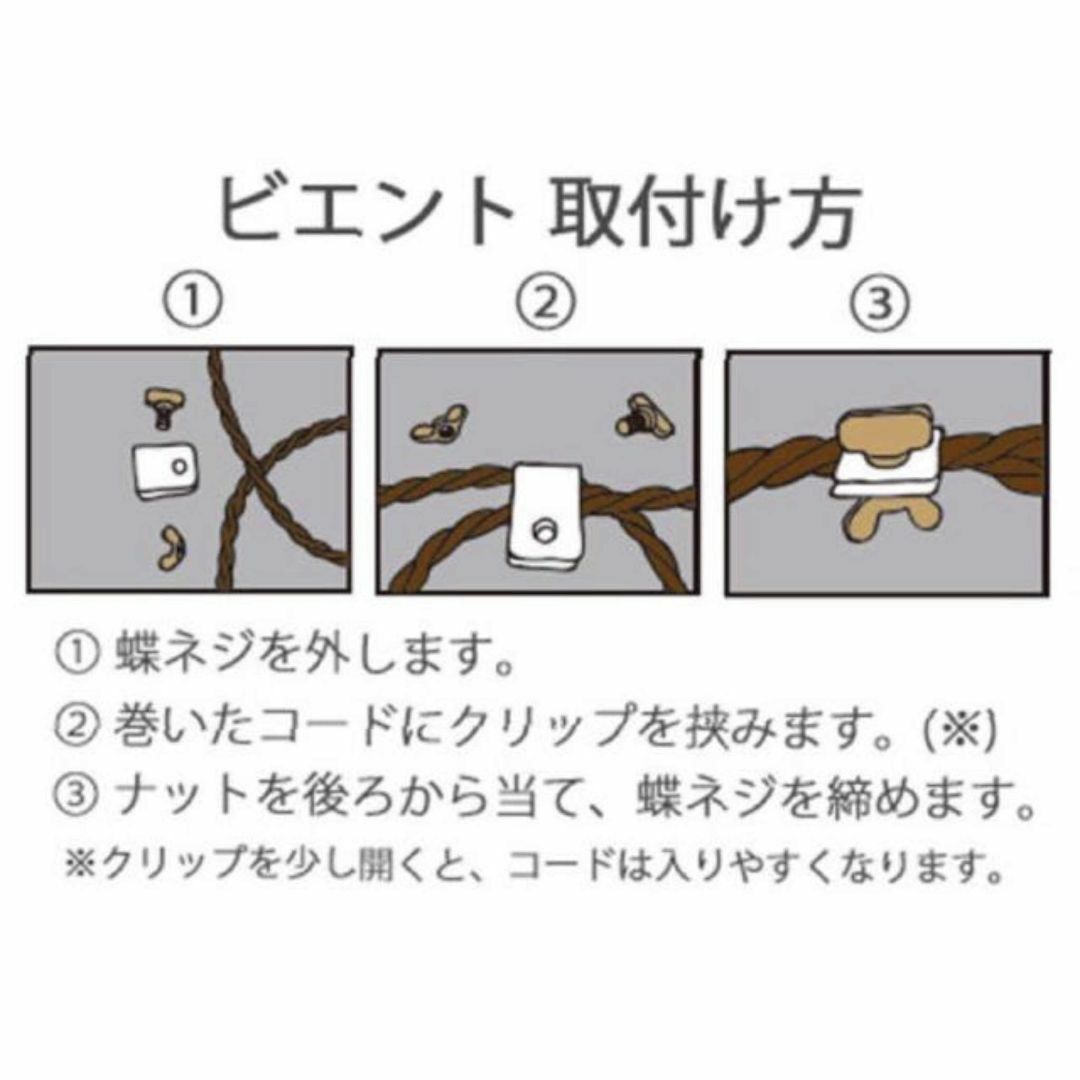 ビエント 取付け方

①

②

③

① 蝶ネジを外します。
② 巻いたコードにクリップを挟みます。(※)
③ ナットを後ろから当て、蝶ネジを締めます。
※クリップを少し開くと、コードは入りやすくなります。