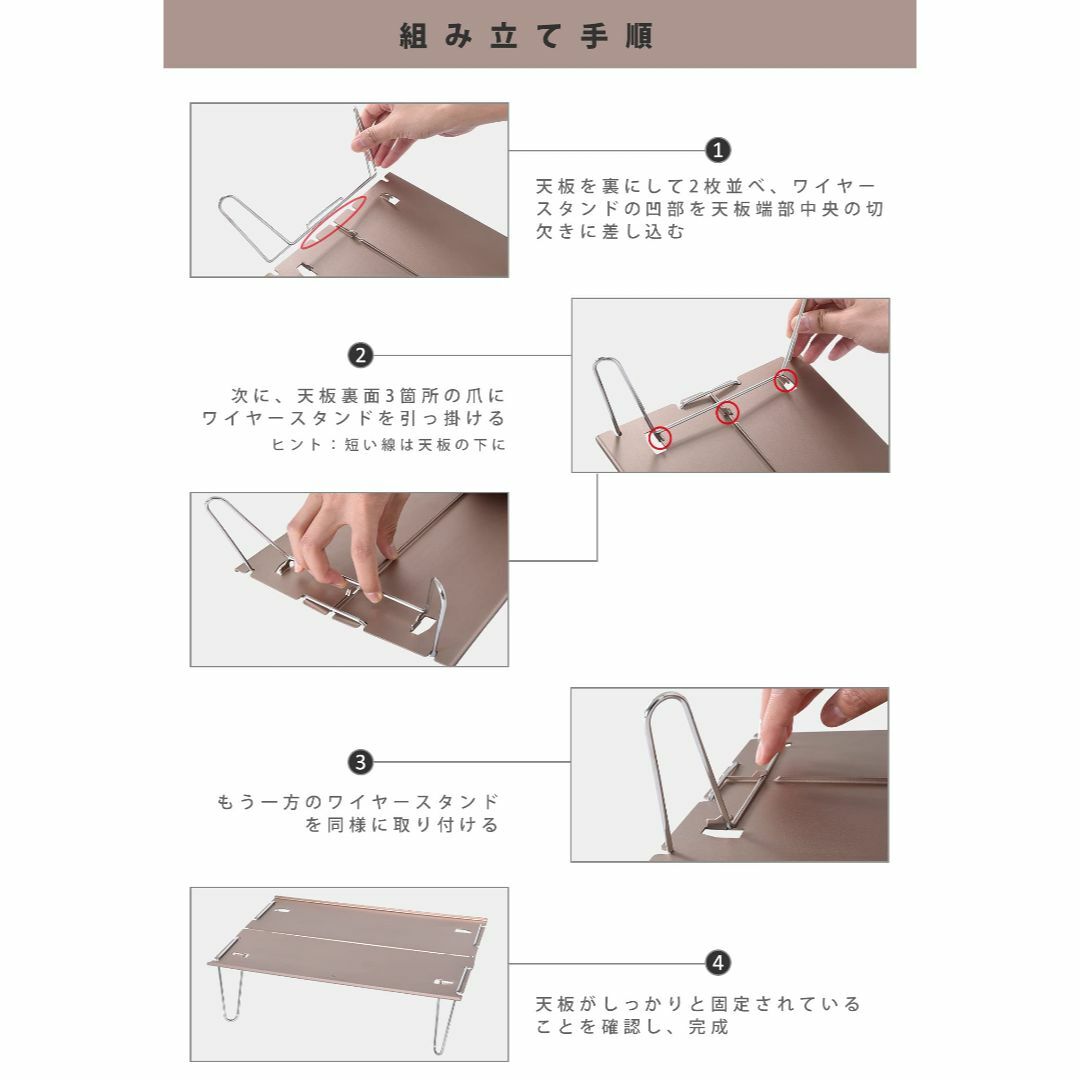 組み立て手順

1

天板を裏にして2枚並べ、ワイヤースタンドの凹部を天板端部中央の切欠きに差し込む

2

次に、天板裏面3箇所の爪にワイヤースタンドを引っ掛ける
ヒント：短い線は天板の下に

3

もう一方のワイヤースタンドを同様に取り付ける

4

天板がしっかりと固定されていることを確認し、完成