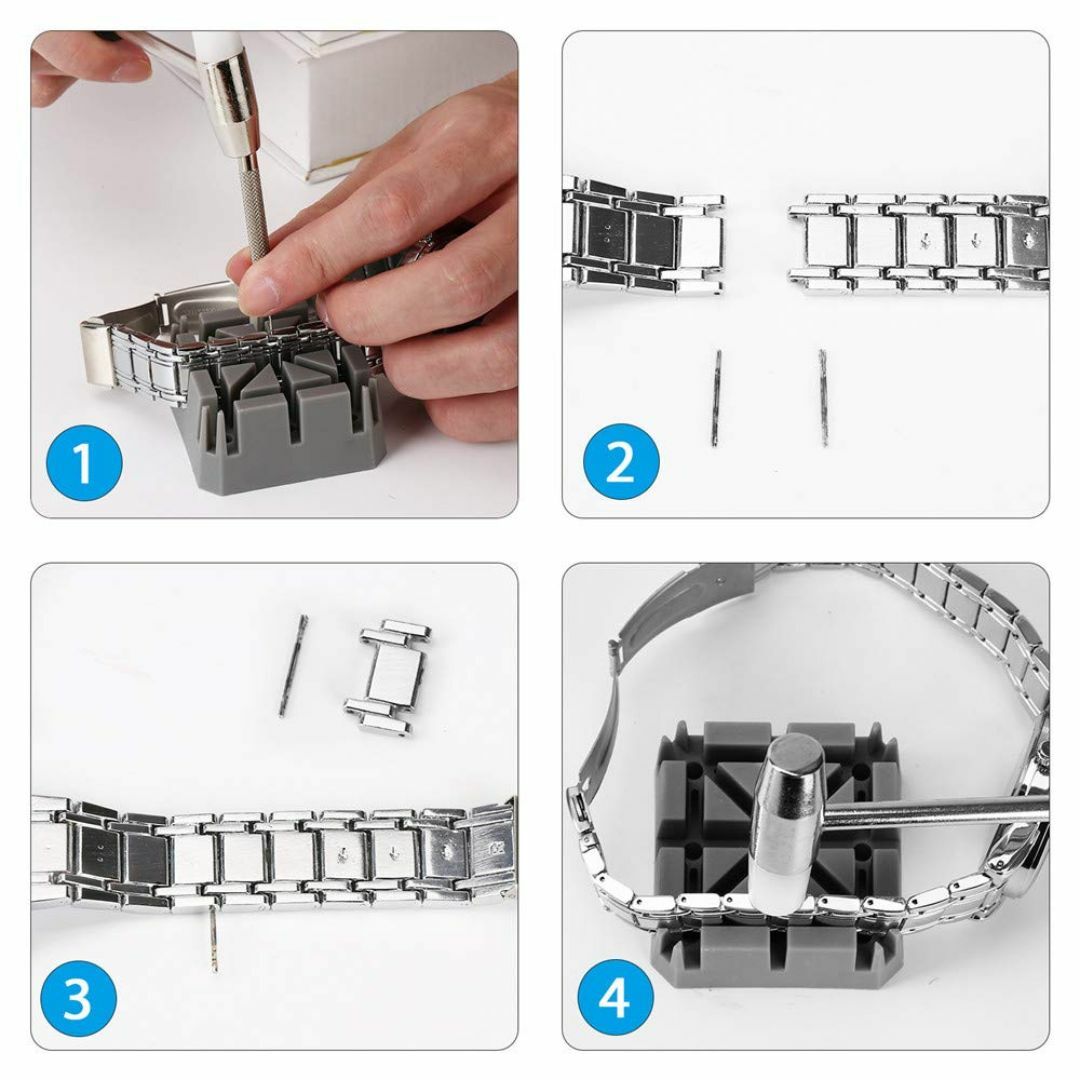 1

2

3

4