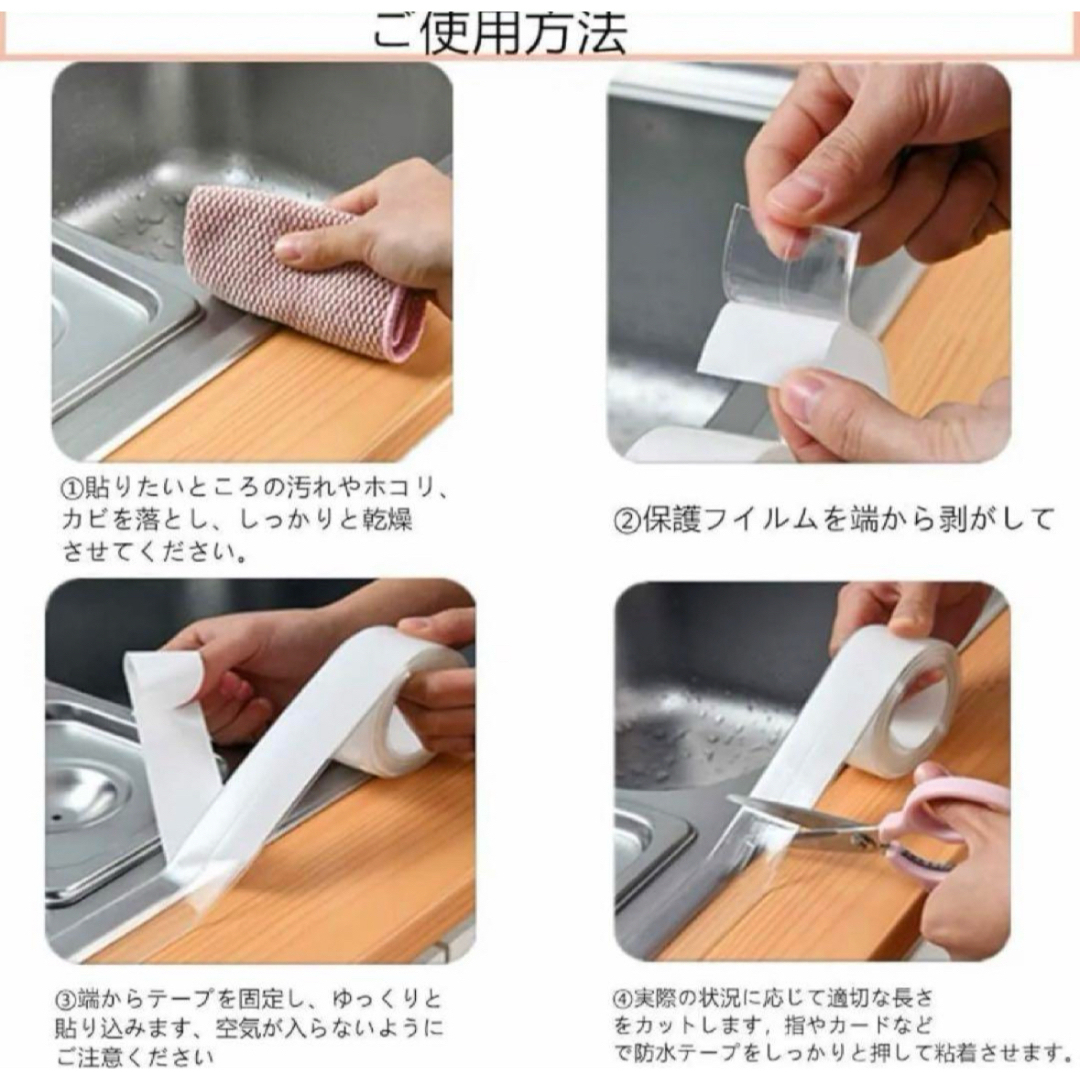 ご使用方法

①貼りたいところの汚れやホコリ、カビを落とし、しっかりと乾燥させてください。

②保護フイルムを端から剥がして

③端からテープを固定し、ゆっくりと貼り込みます、空気が入らないようにご注意ください

④実際の状況に応じて適切な長さをカットします，指やカードなどで防水テープをしっかりと押して粘着させます。