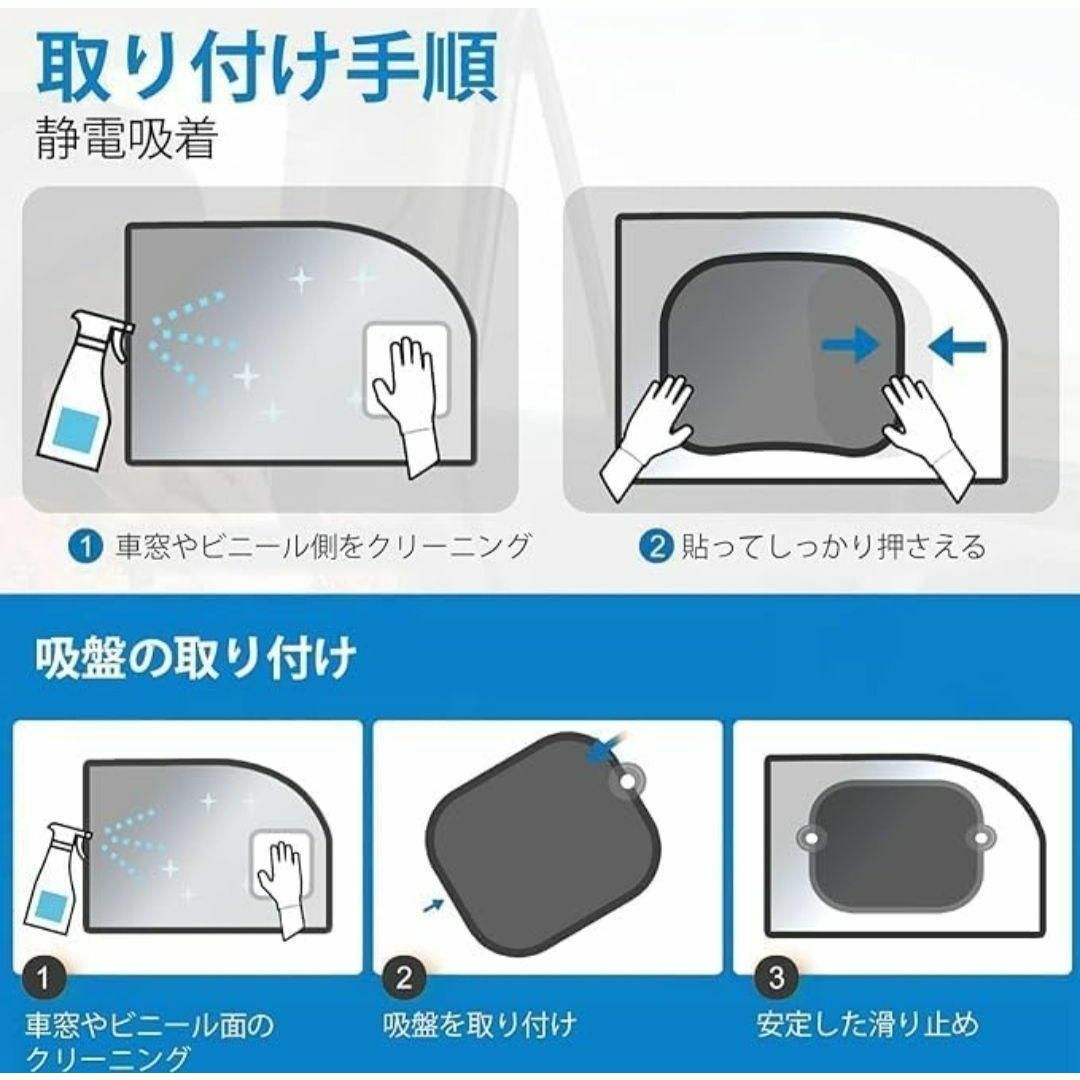 取り付け手順
静電吸着

1 車窓やビニール側をクリーニング

2 貼ってしっかり押さえる

吸盤の取り付け

1
車窓やビニール面のクリーニング

2
吸盤を取り付け

3
安定した滑り止め