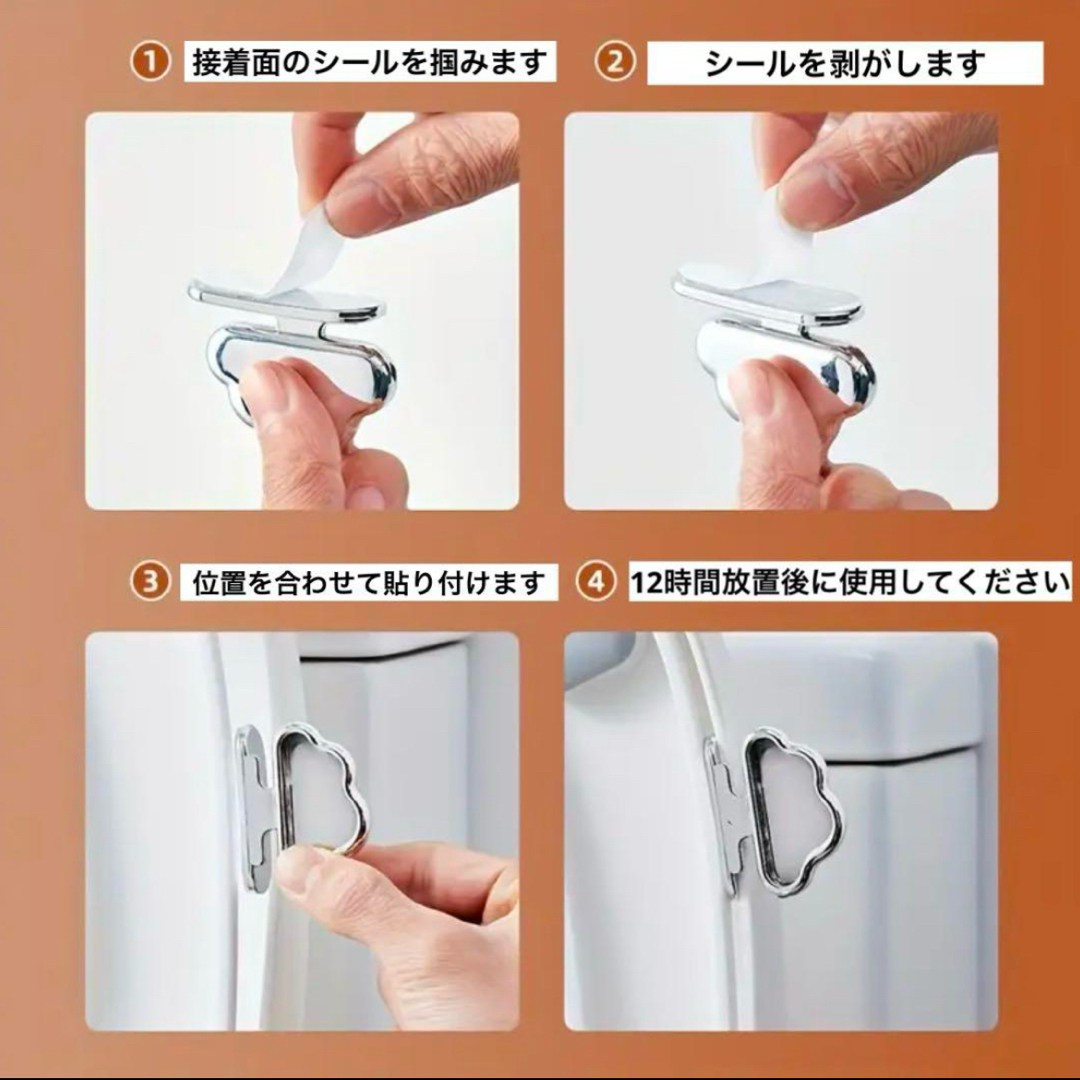 1 接着面のシールを掴みます

2 シールを剥がします

3 位置を合わせて貼り付けます

4 12時間放置後に使用してください