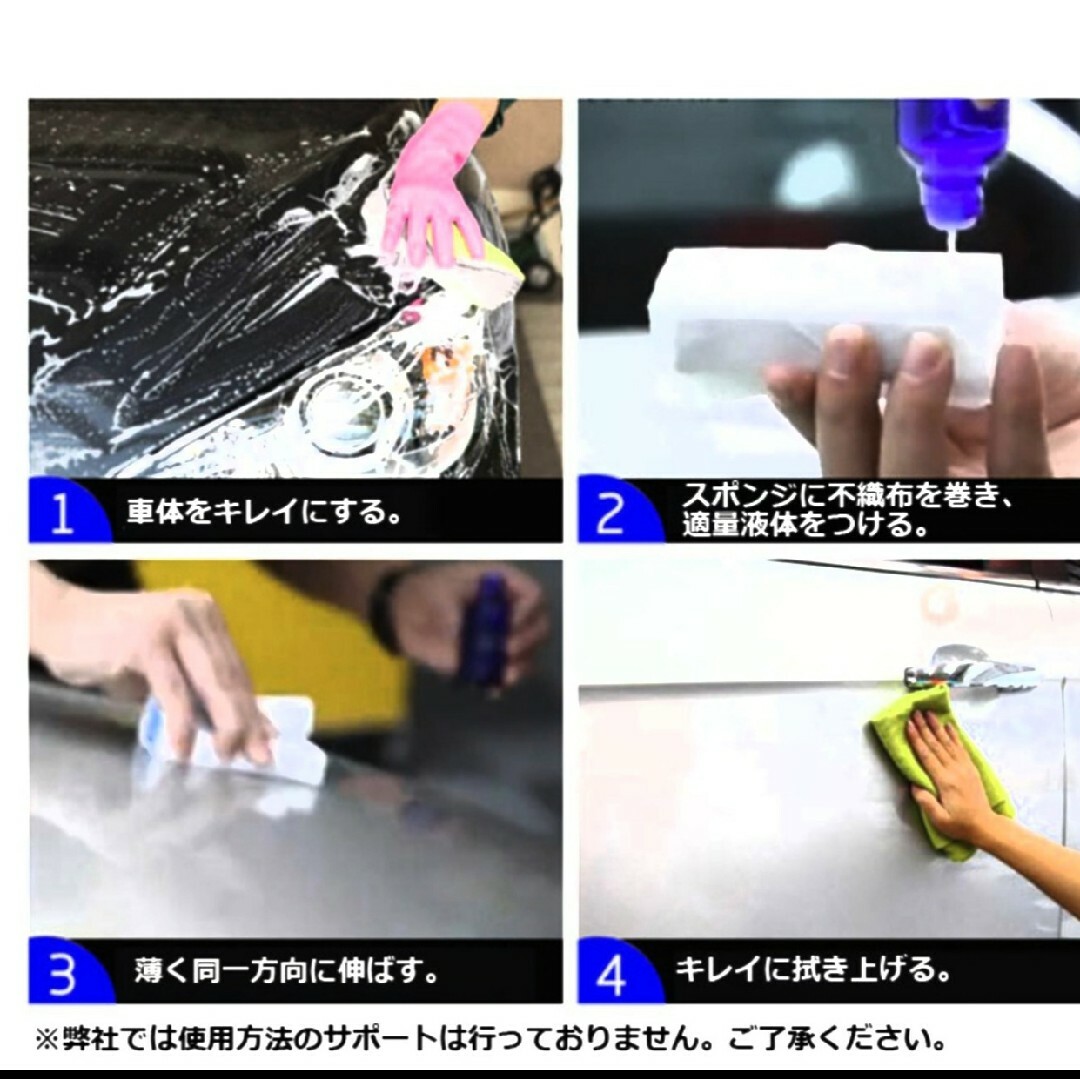 1 車体をキレイにする。

2 スポンジに不織布を巻き、適量液体をつける。

3 薄く同一方向に伸ばす。

4 キレイに拭き上げる。

※弊社では使用方法のサポートは行っておりません。ご了承ください。