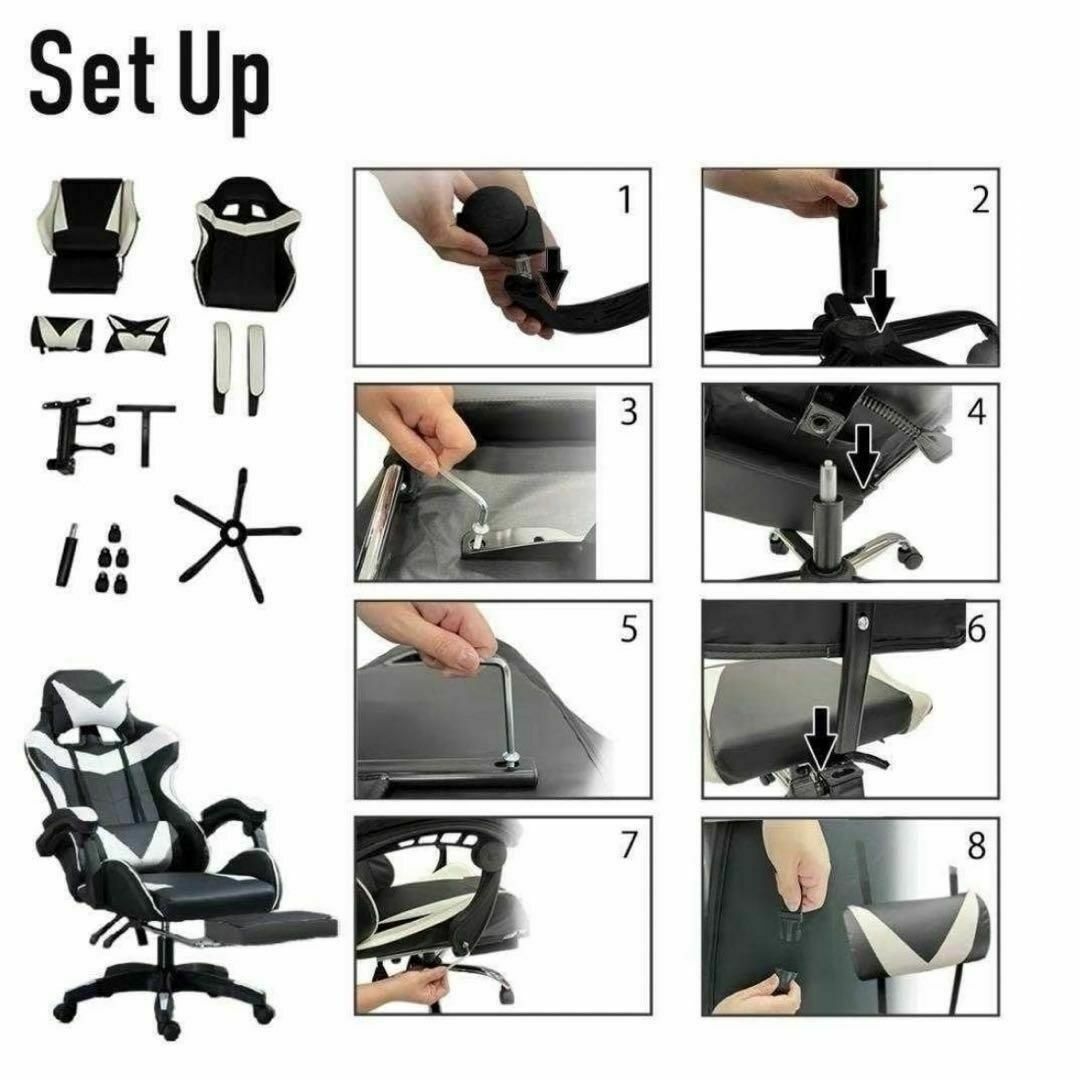 Set Up

1

2

3

4

5

6

7

8