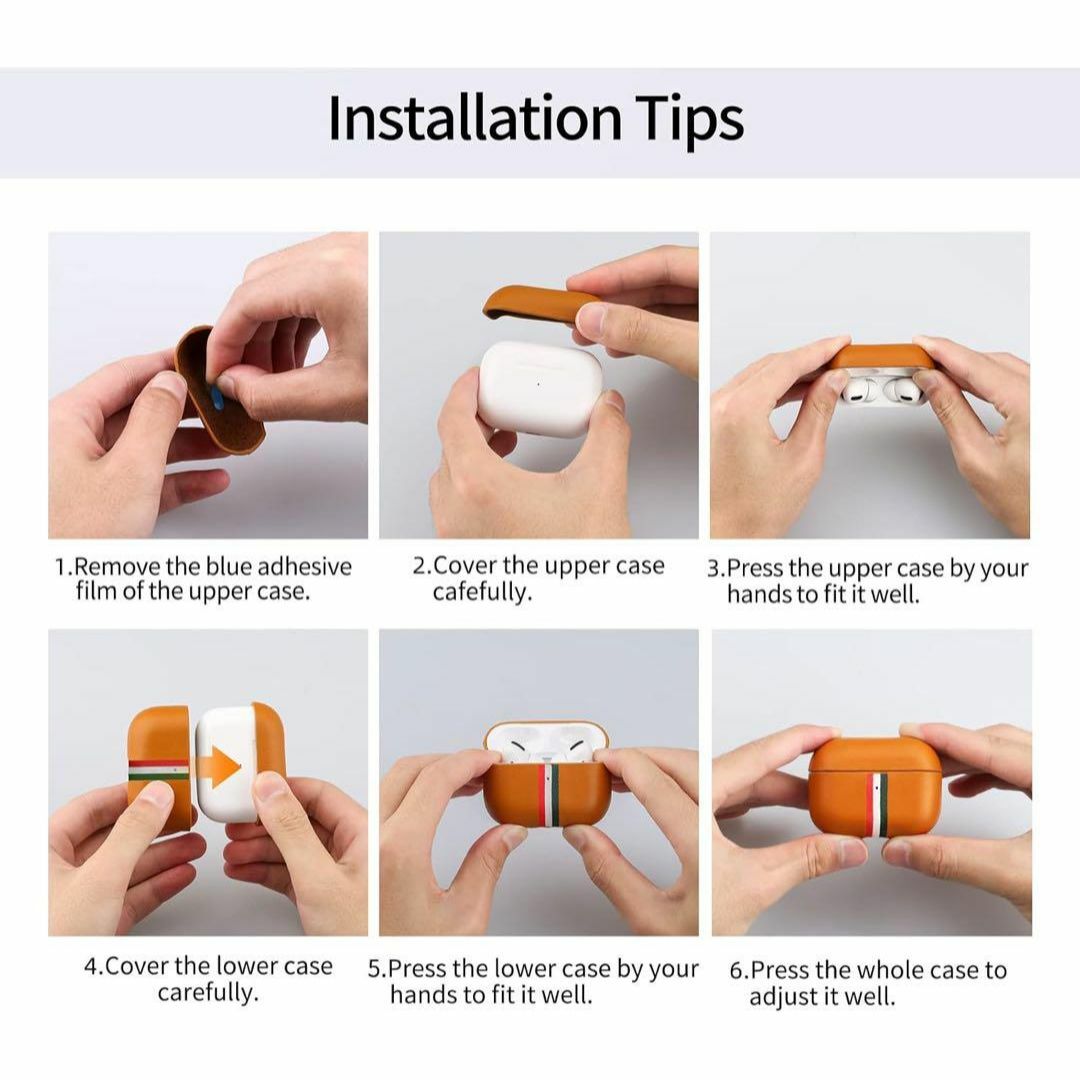 Installation Tips

1.Remove the blue adhesive film of the upper case.

2.Cover the upper case cafefully.

3.Press the upper case by your hands to fit it well.

4.Cover the lower case carefully.

5.Press the lower case by your hands to fit it well.

6.Press the whole case to adjust it well.