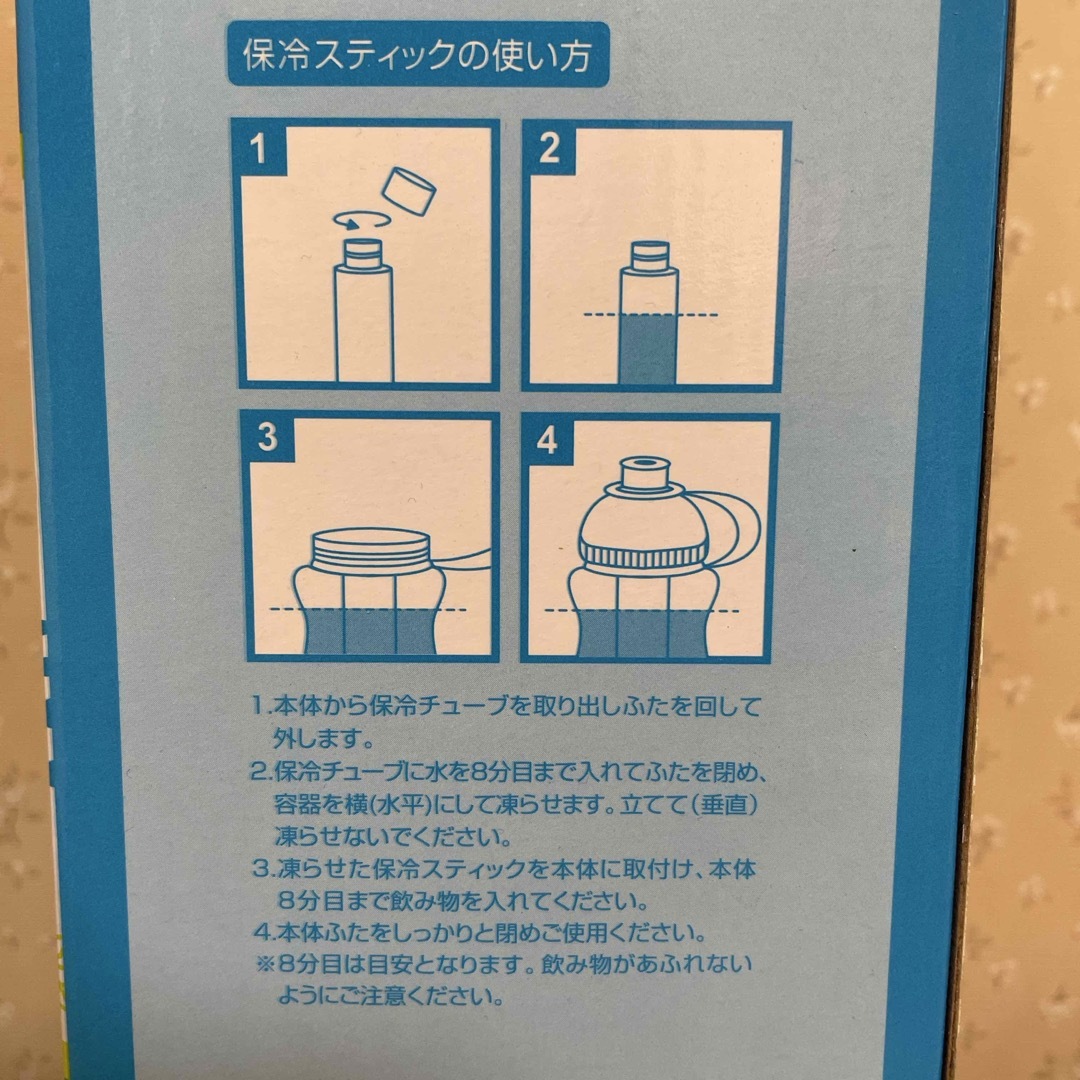 保冷スティックの使い方

1

2

3

4

1.本体から保冷チューブを取り出しふたを回して外します。
2.保冷チューブに水を8分目まで入れてふたを閉め、容器を横(水平)にして凍らせます。立てて(垂直)凍らせないでください。
3.凍らせた保冷スティックを本体に取付け、本体8分目まで飲み物を入れてください。
4.本体ふたをしっかりと閉めご使用ください。
※8分目は目安となります。飲み物があふれないようにご注意ください。