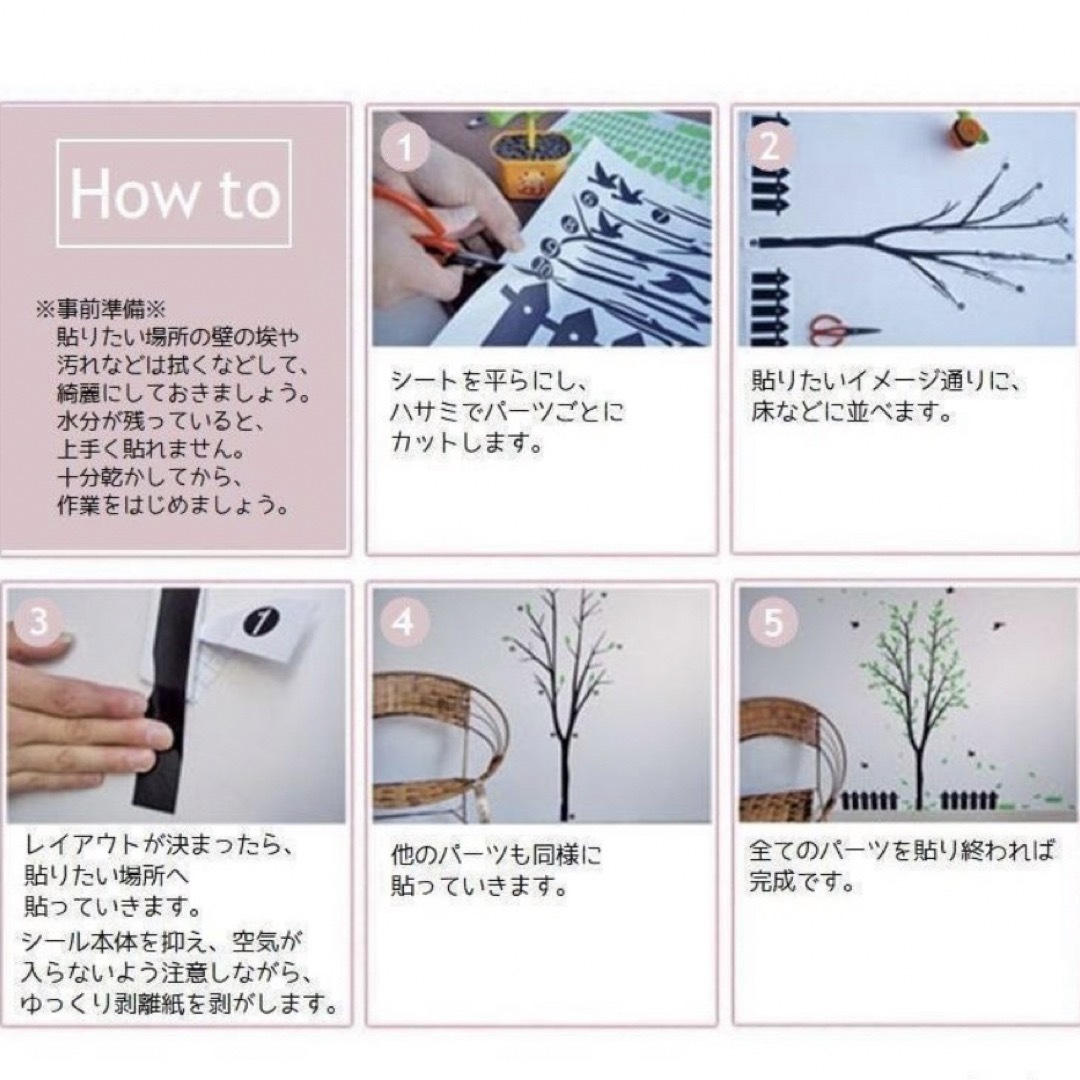 How to

※事前準備※
貼りたい場所の壁の埃や汚れなどは拭くなどして、綺麗にしておきましょう。
水分が残っていると、上手く貼れません。
十分乾かしてから、作業をはじめましょう。

1

シートを平らにし、ハサミでパーツごとにカットします。

2

貼りたいイメージ通りに、床などに並べます。

3

1

レイアウトが決まったら、貼りたい場所へ貼っていきます。
シール本体を抑え、空気が入らないよう注意しながら、ゆっくり剥離紙を剥がします。

4

他のパーツも同様に貼っていきます。

5

全てのパーツを貼り終われば完成です。