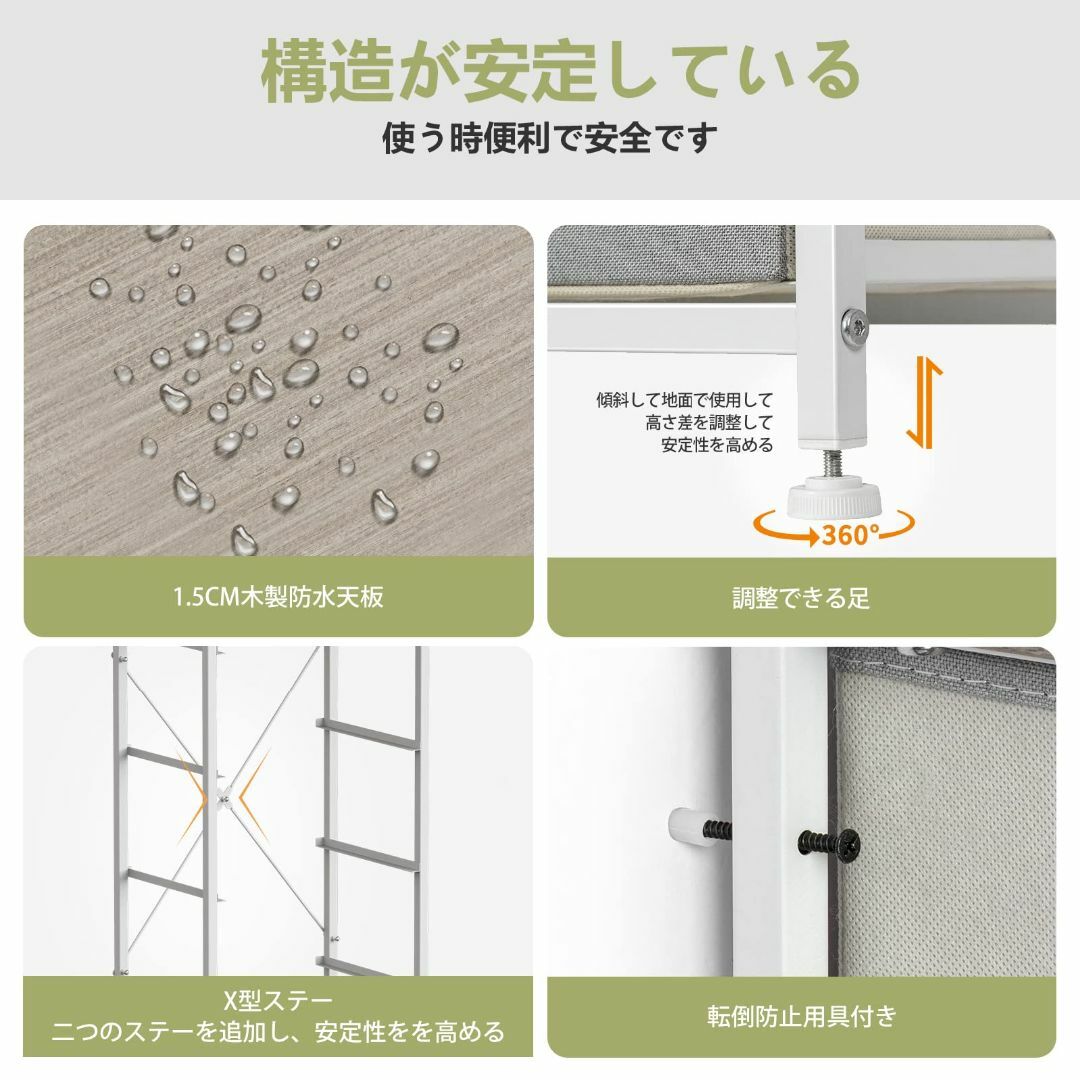 構造が安定している
使う時便利で安全です

1.5CM木製防水天板

傾斜して地面で使用して
高さ差を調整して
安定性を高める

360°

調整できる足

X型ステー
二つのステーを追加し、安定性をを高める

転倒防止用具付き