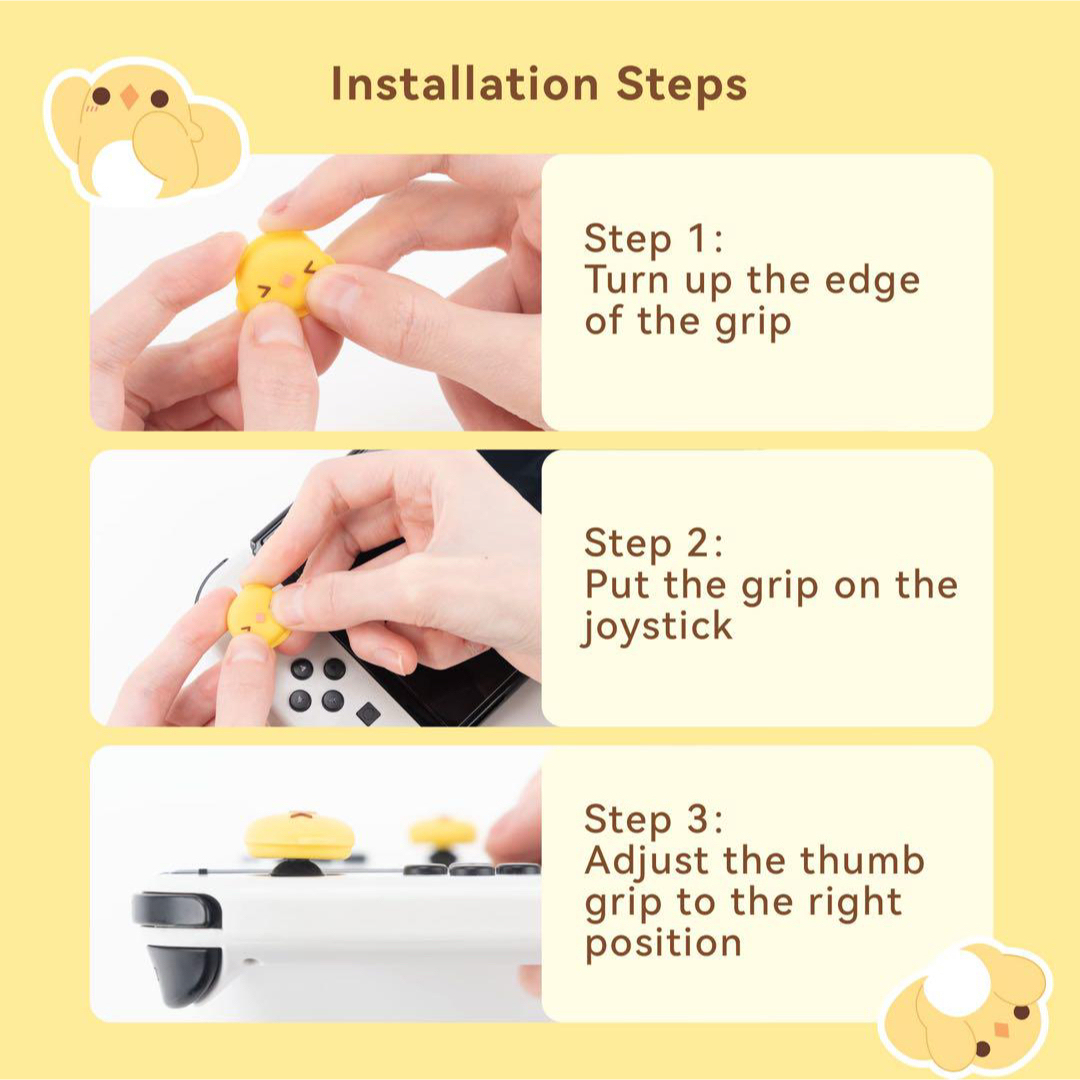 Installation Steps

Step 1:
Turn up the edge of the grip

Step 2:
Put the grip on the joystick

Step 3:
Adjust the thumb grip to the right position