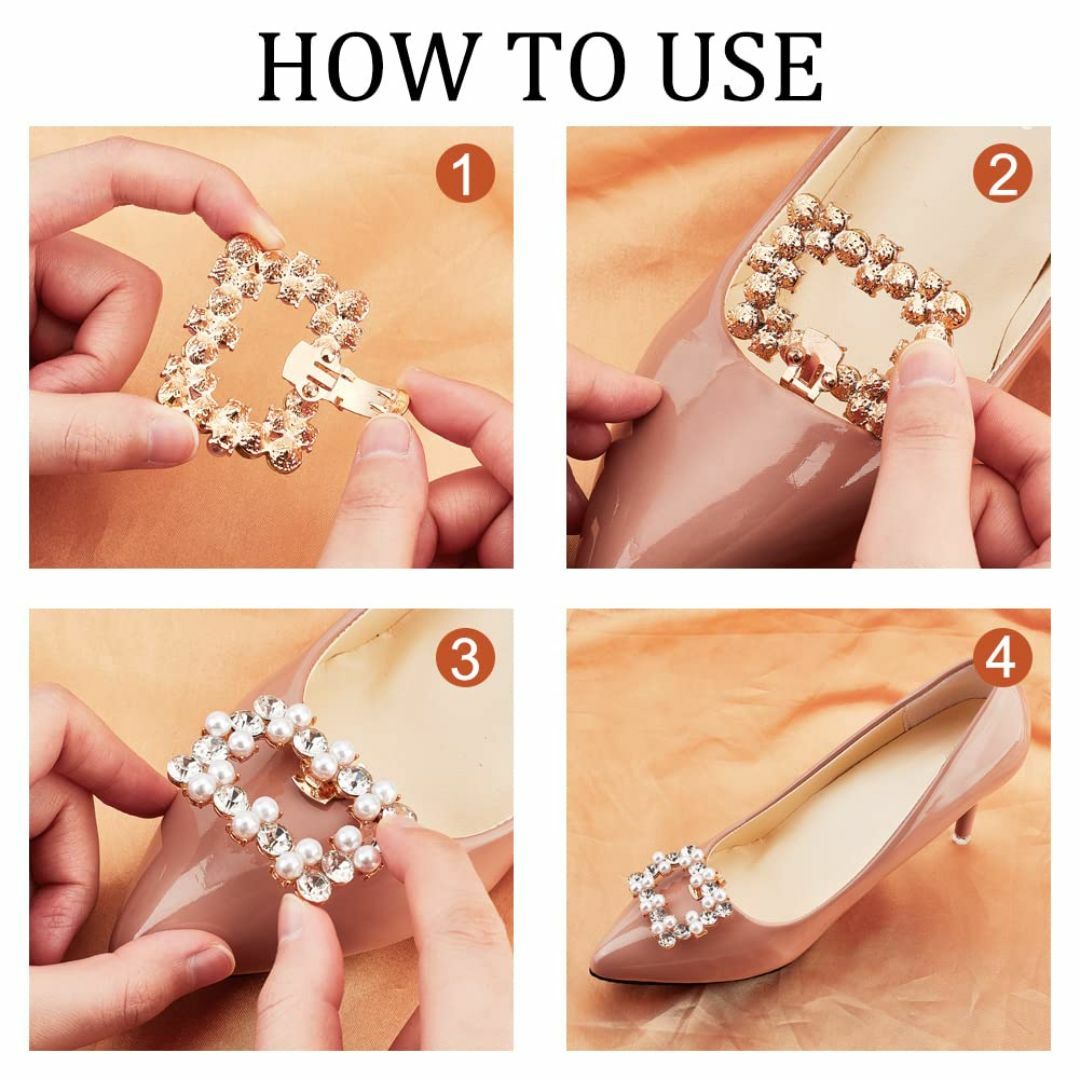 HOW TO USE

1

2

3

4