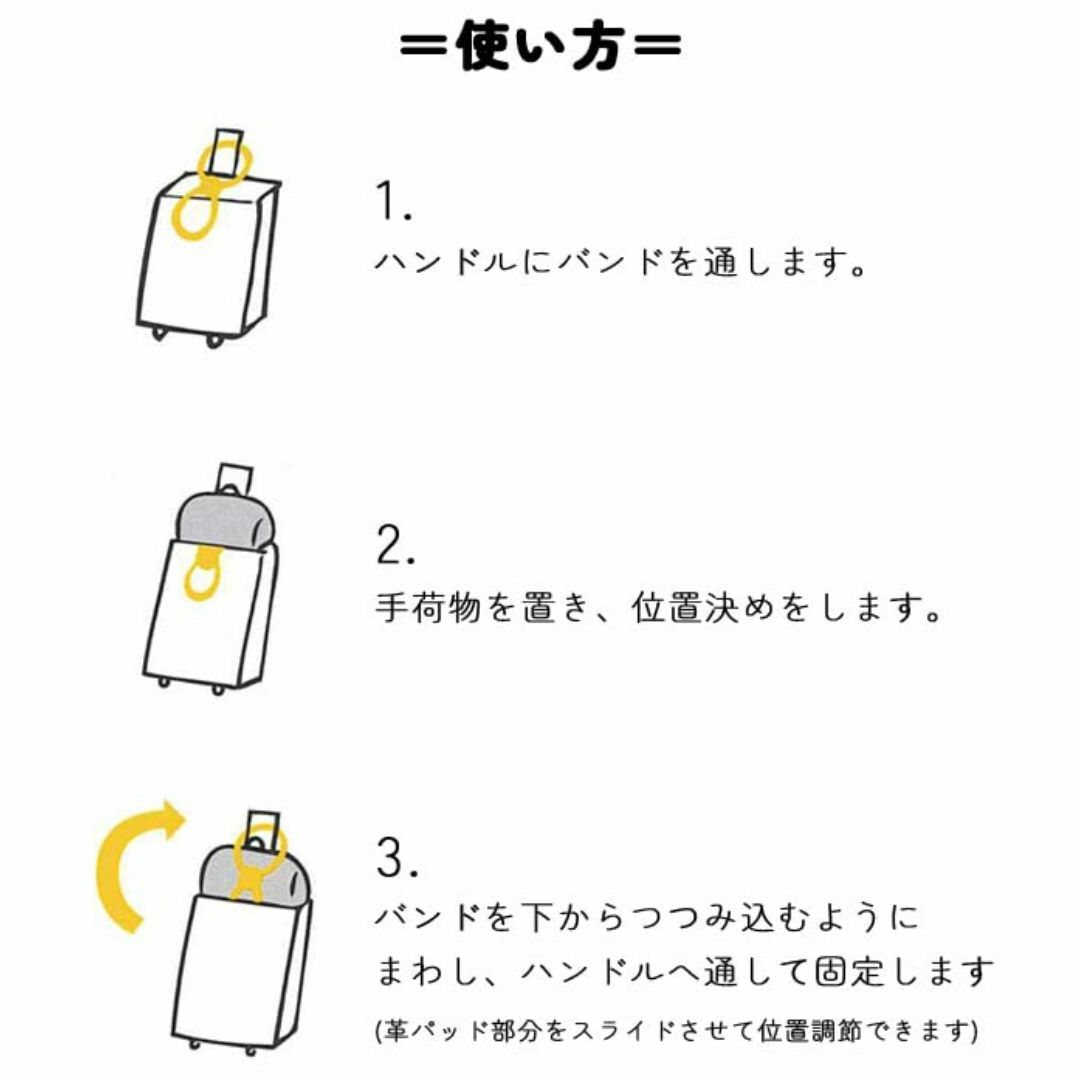 ＝使い方＝

1.
ハンドルにバンドを通します。

2.
手荷物を置き、位置決めをします。

3.
バンドを下からつつみ込むようにまわし、ハンドルへ通して固定します
(革パッド部分をスライドさせて位置調節できます)