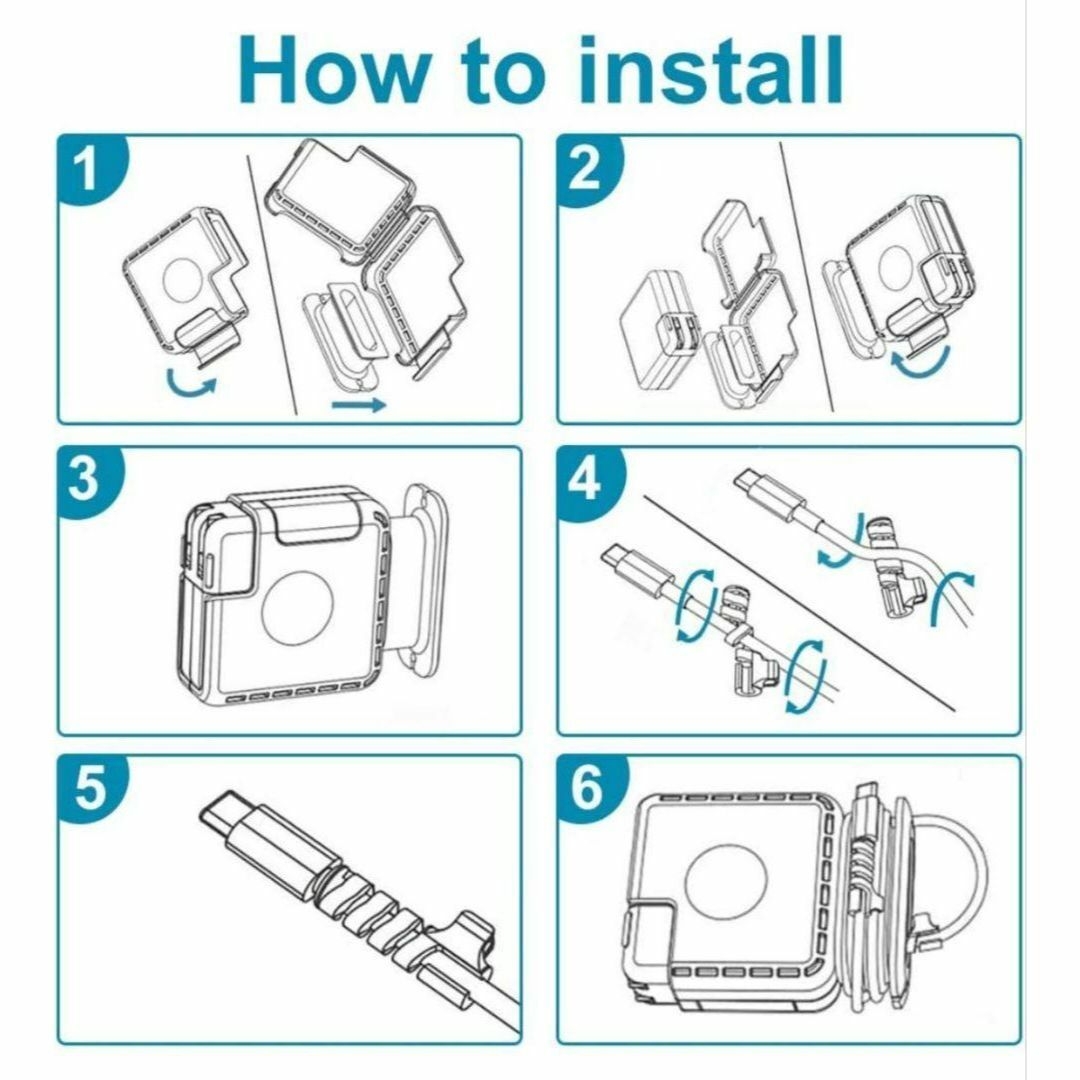 How to install

1

2

3

4

5

6