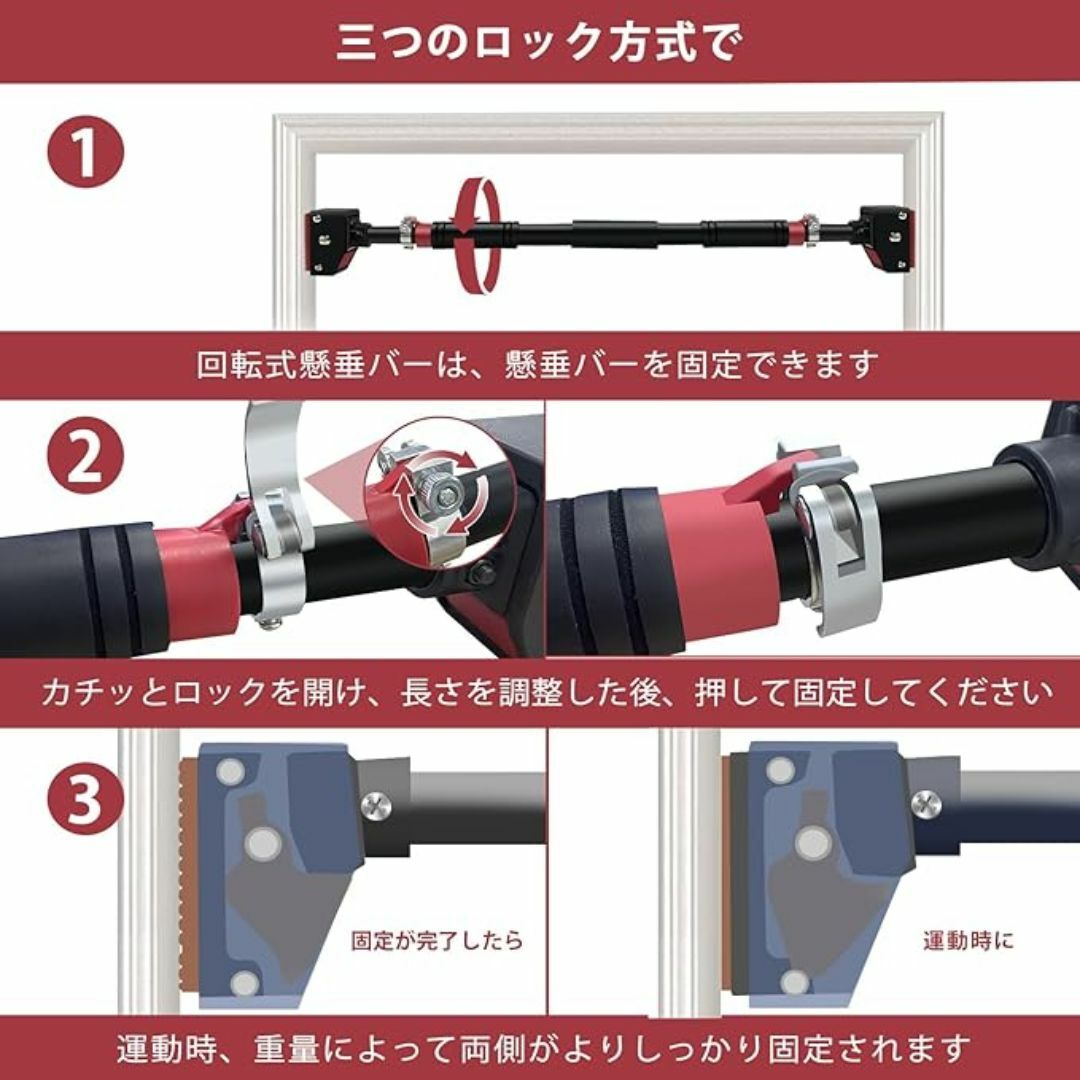 三つのロック方式で

1

回転式懸垂バーは、懸垂バーを固定できます

2

カチッとロックを開け、長さを調整した後、押して固定してください

3

固定が完了したら

運動時に

運動時、重量によって両側がよりしっかり固定されます