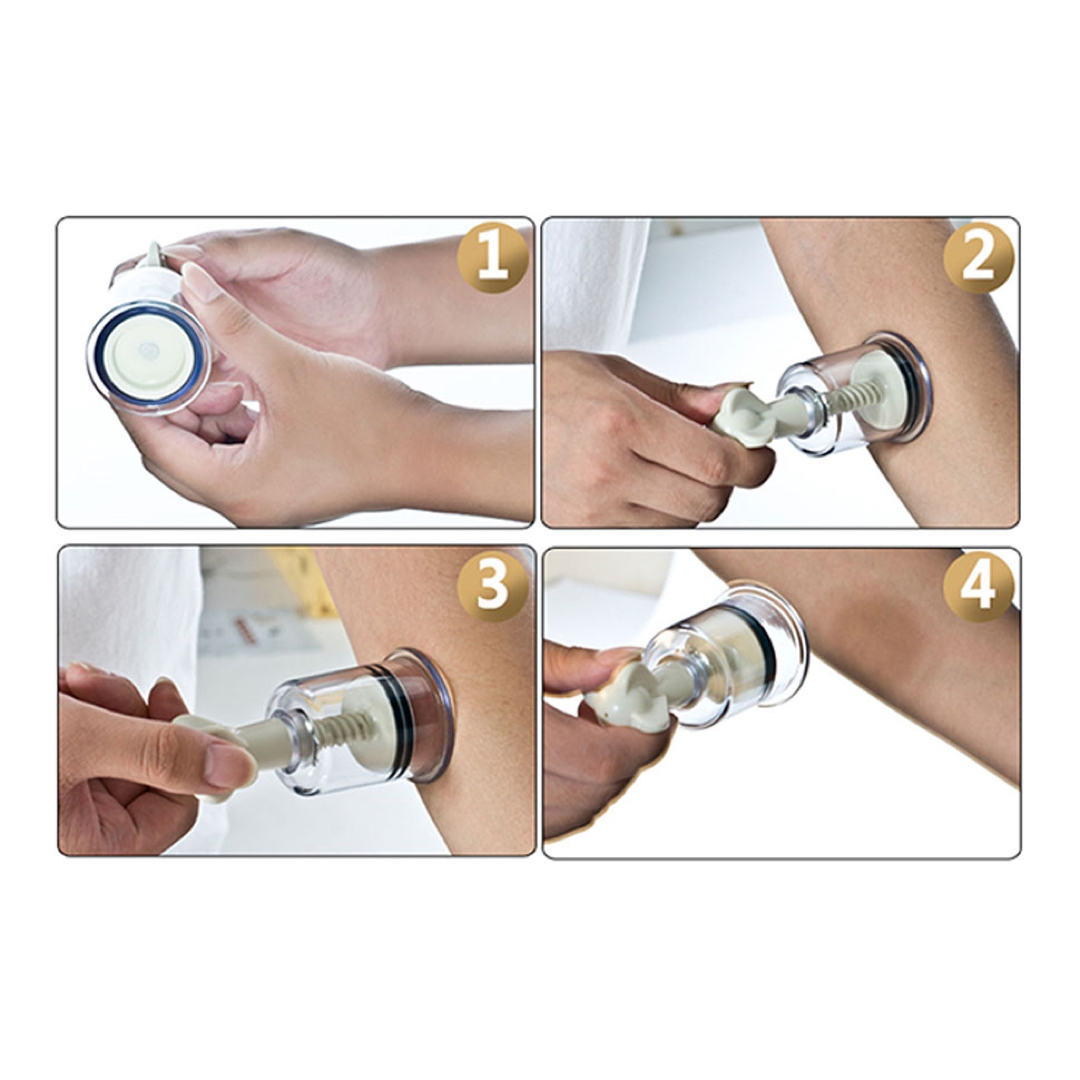 1
2
3
4