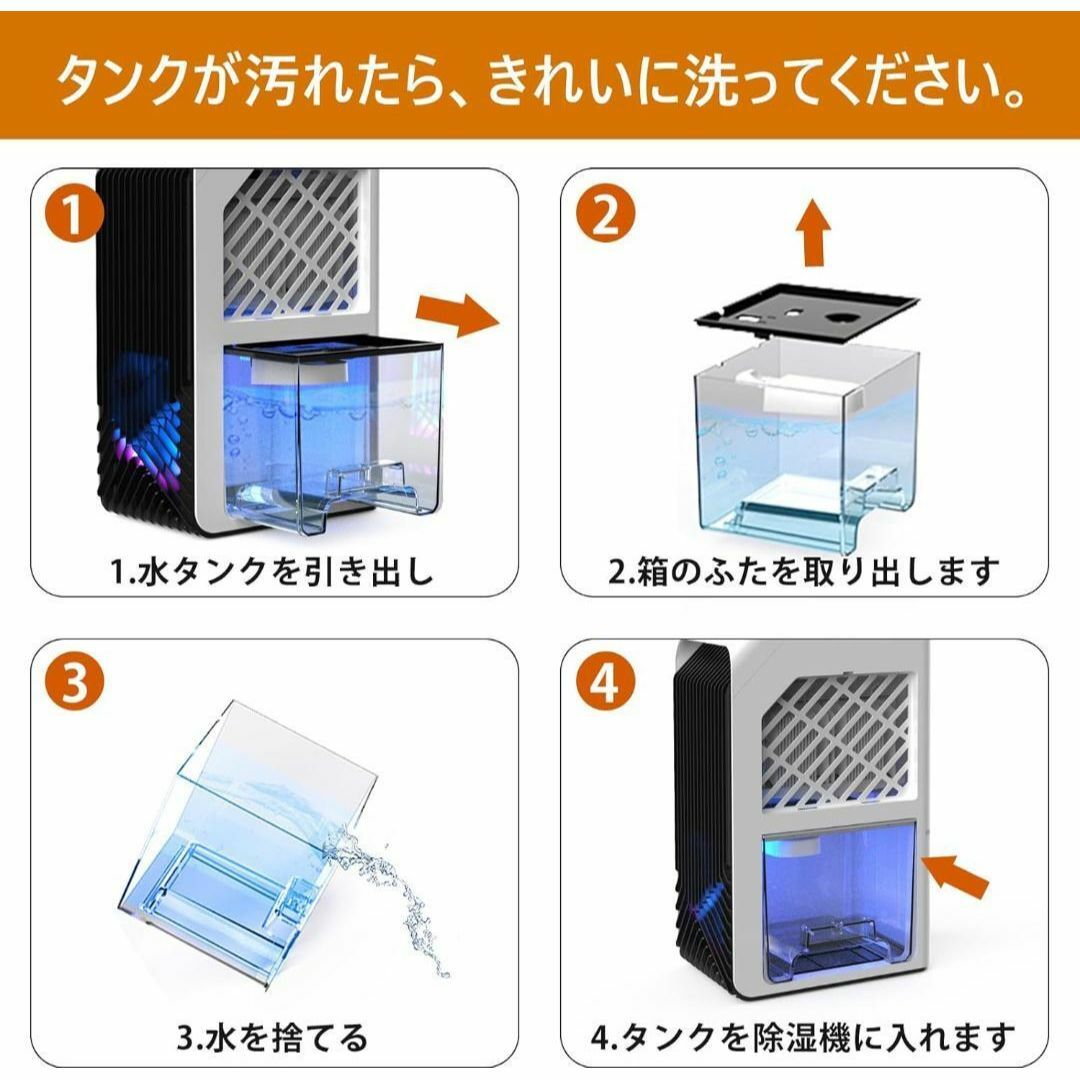 タンクが汚れたら、きれいに洗ってください。

1

1.水タンクを引き出し

2

2.箱のふたを取り出します

3

3.水を捨てる

4

4.タンクを除湿機に入れます