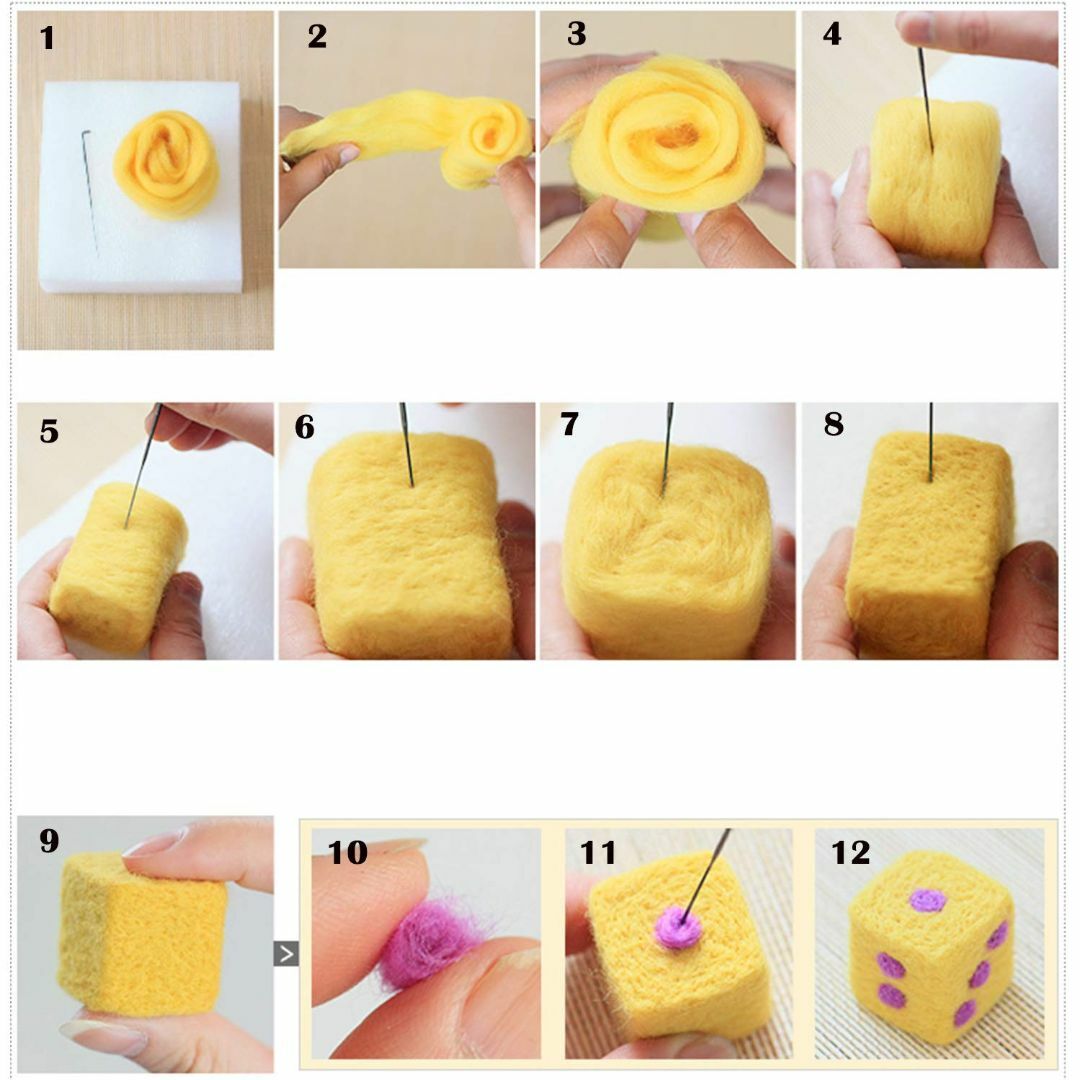 1
2
3
4
5
6
7
8
9
>
10
11
12