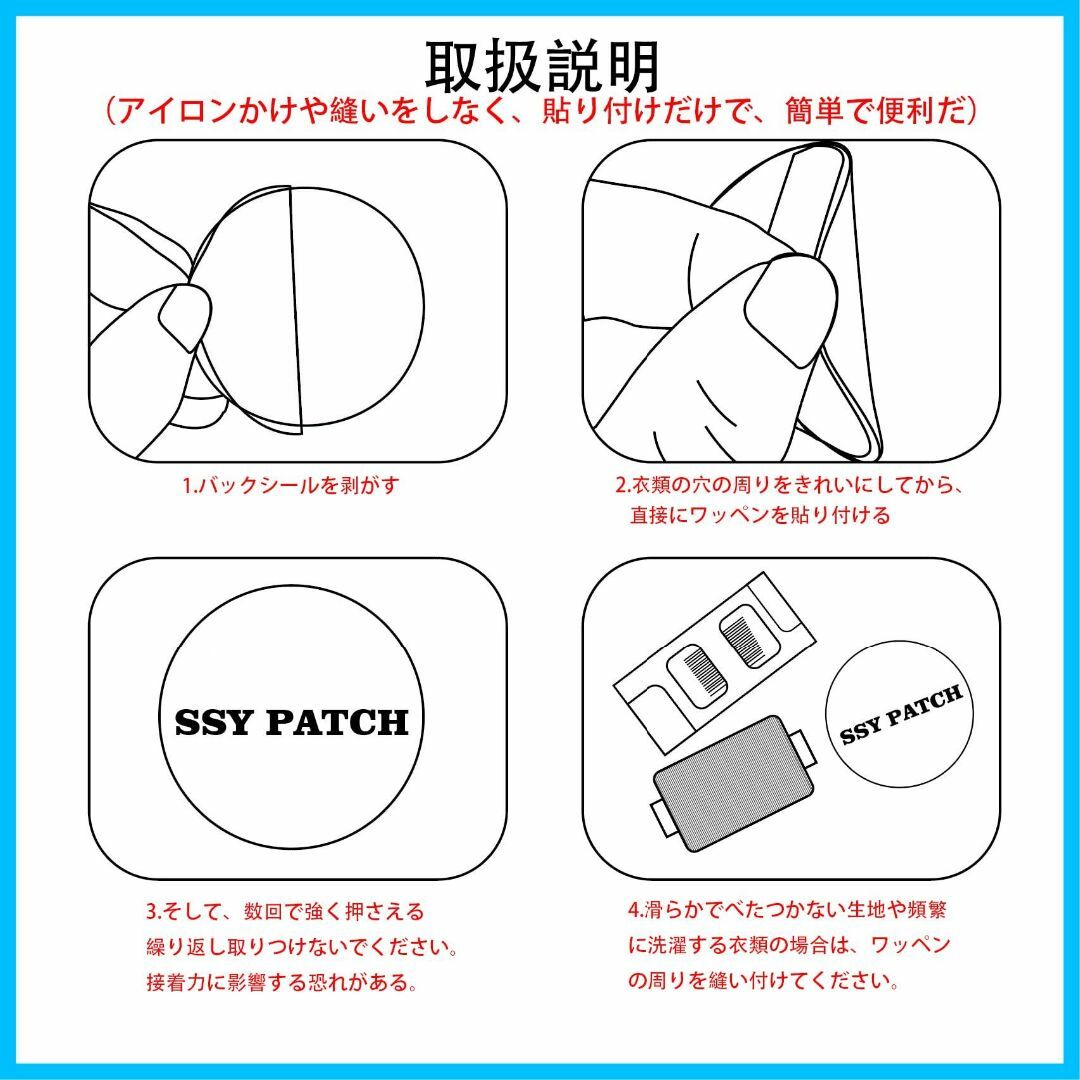 取扱説明
（アイロンかけや縫いをしなく、貼り付けだけで、簡単で便利だ）

1.バックシールを剥がす

2.衣類の穴の周りをきれいにしてから、直接にワッペンを貼り付ける

SSY PATCH

SSY PATCH

3.そして、数回で強く押さえる
繰り返し取りつけないでください。
接着力に影響する恐れがある。

4.滑らかでべたつかない生地や頻繁に洗濯する衣類の場合は、ワッペンの周りを縫い付けてください。