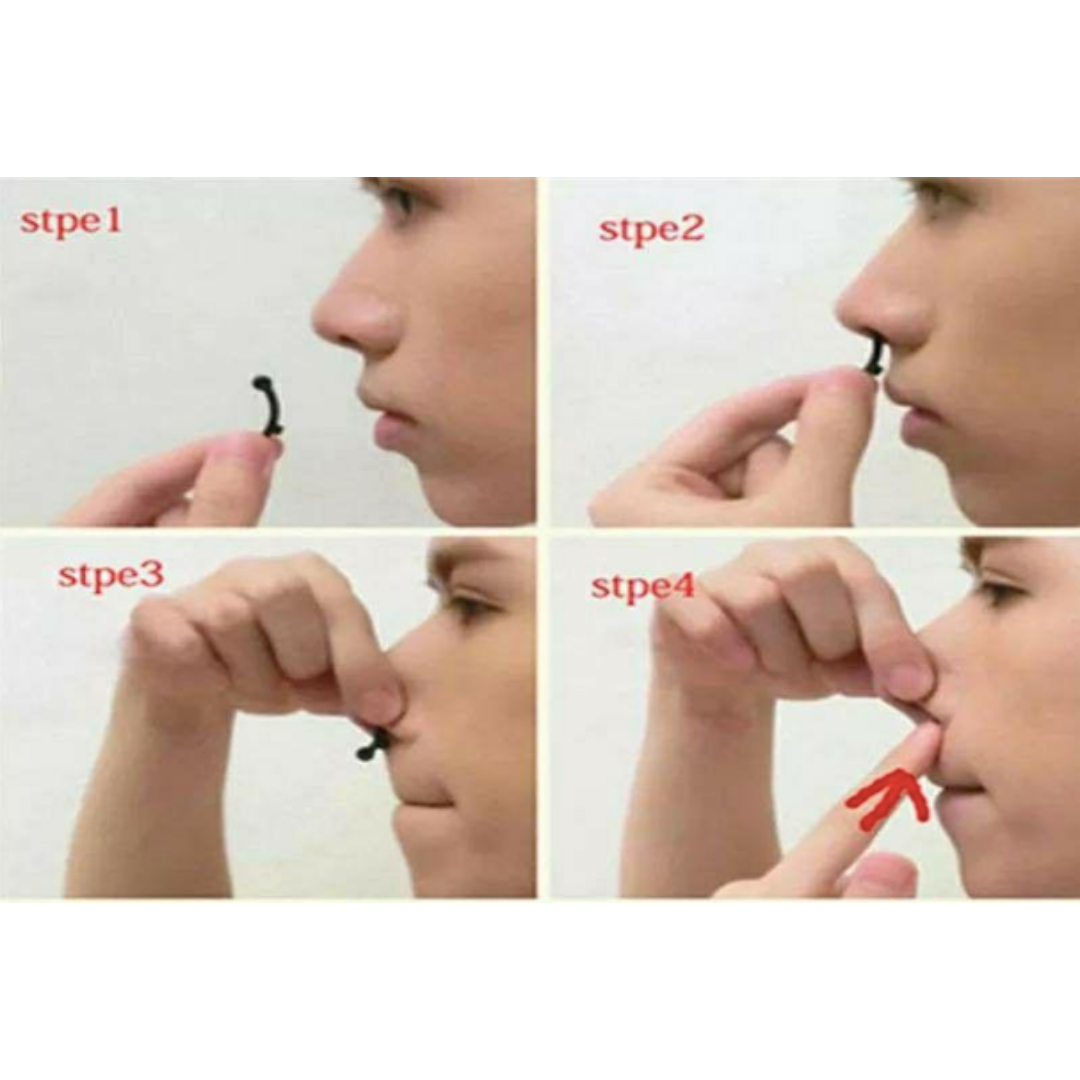 stpe1

stpe2

stpe3

stpe4