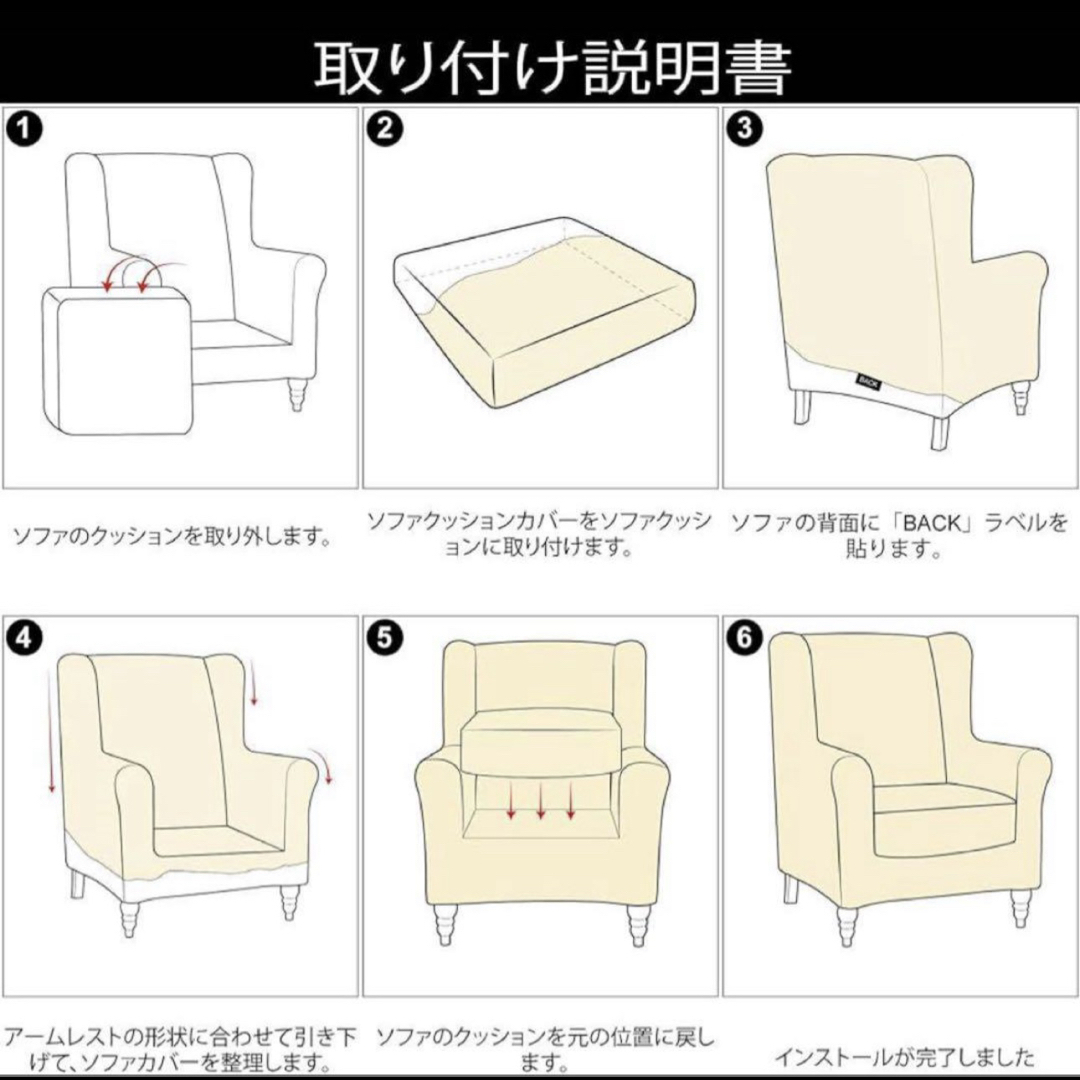 取り付け説明書

1

ソファのクッションを取り外します。

2

ソファクッションカバーをソファクッションに取り付けます。

3

BACK

ソファの背面に「BACK」ラベルを貼ります。

4

アームレストの形状に合わせて引き下げて、ソファカバーを整理します。

5

ソファのクッションを元の位置に戻します。

6

インストールが完了しました