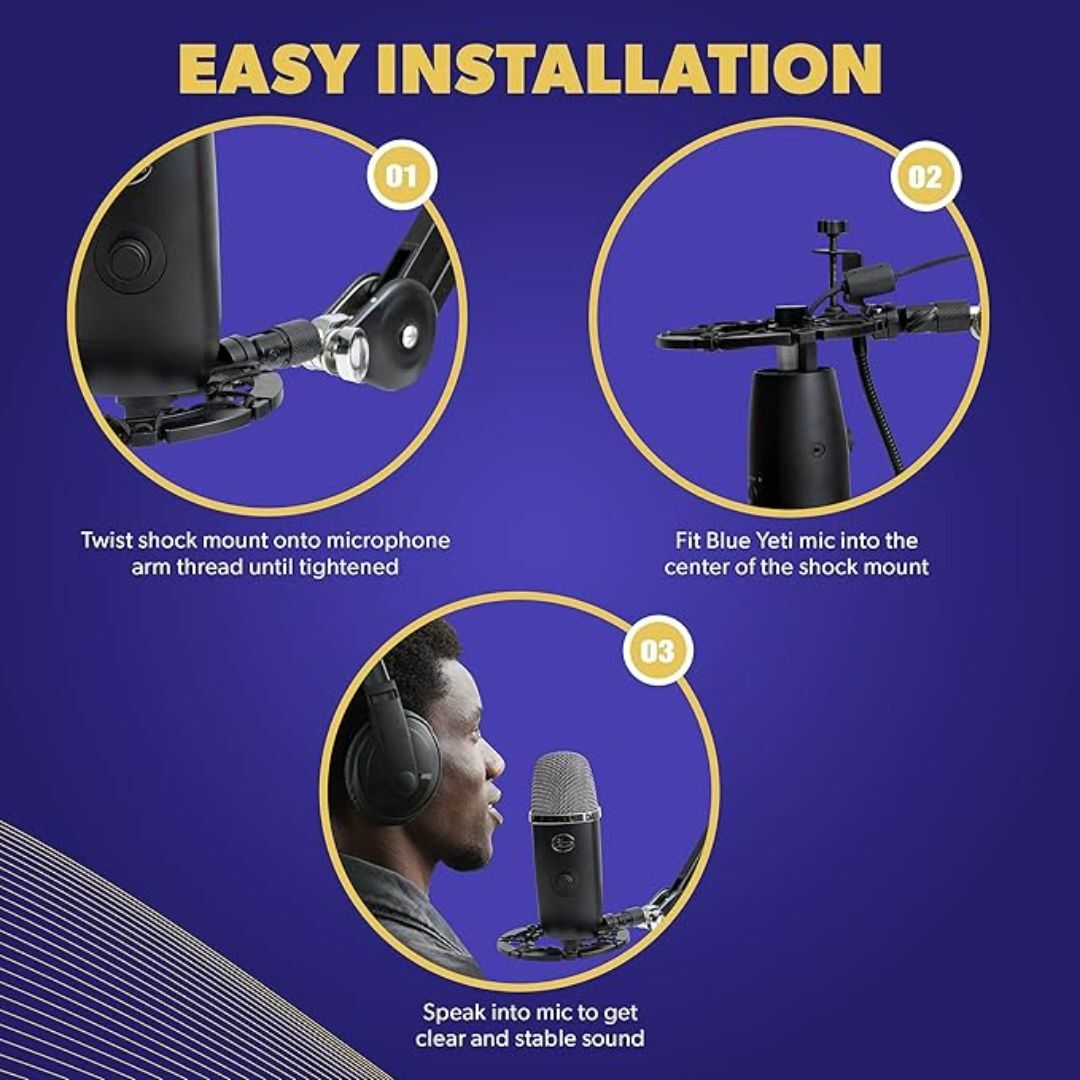 EASY INSTALLATION

01

Twist shock mount onto microphone arm thread until tightened

02

Fit Blue Yeti mic into the center of the shock mount

03

Speak into mic to get clear and stable sound