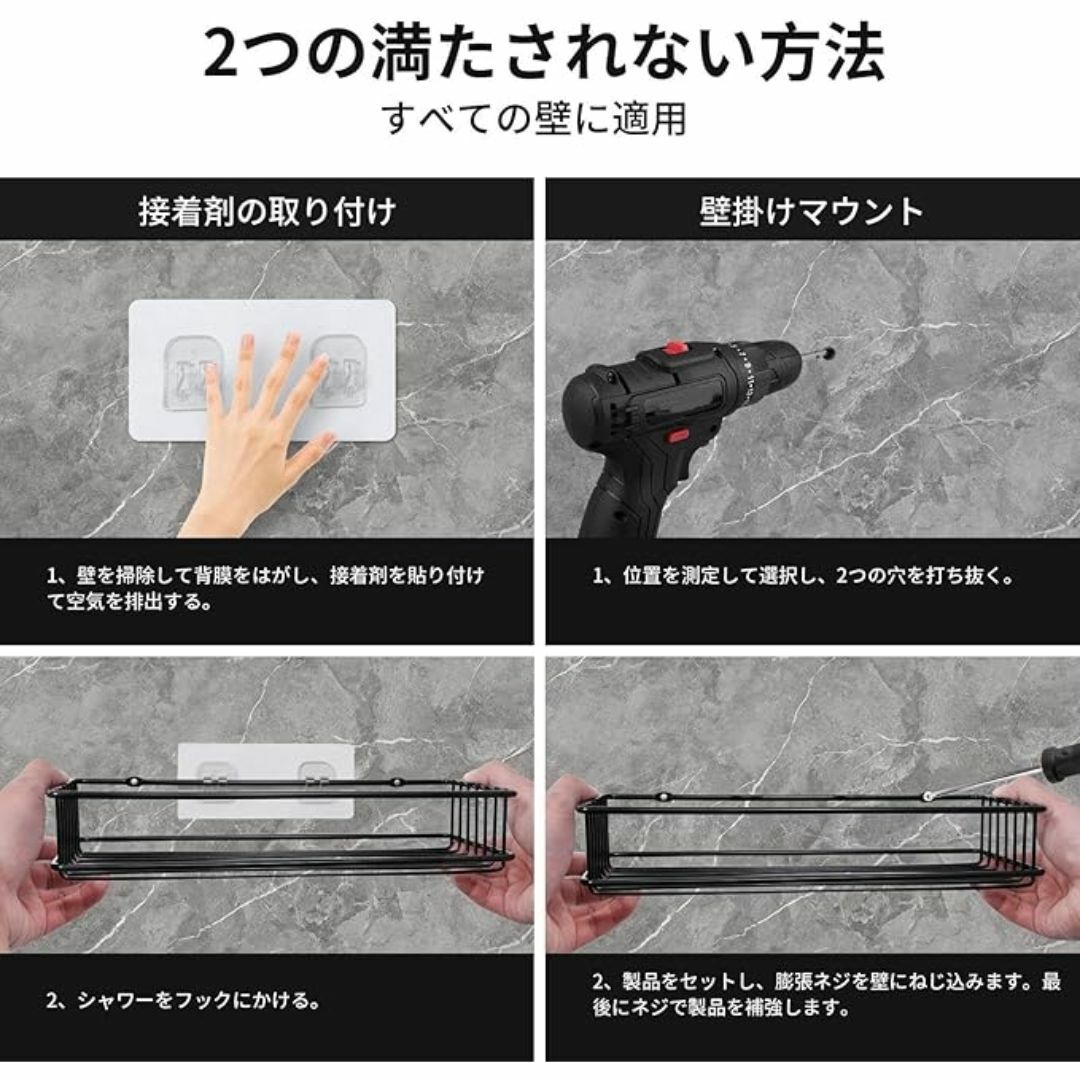 2つの満たされない方法
すべての壁に適用

接着剤の取り付け

1、壁を掃除して背膜をはがし、接着剤を貼り付けて空気を排出する。

2、シャワーをフックにかける。

壁掛けマウント

1、位置を測定して選択し、2つの穴を打ち抜く。

2、製品をセットし、膨張ネジを壁にねじ込みます。最後にネジで製品を補強します。