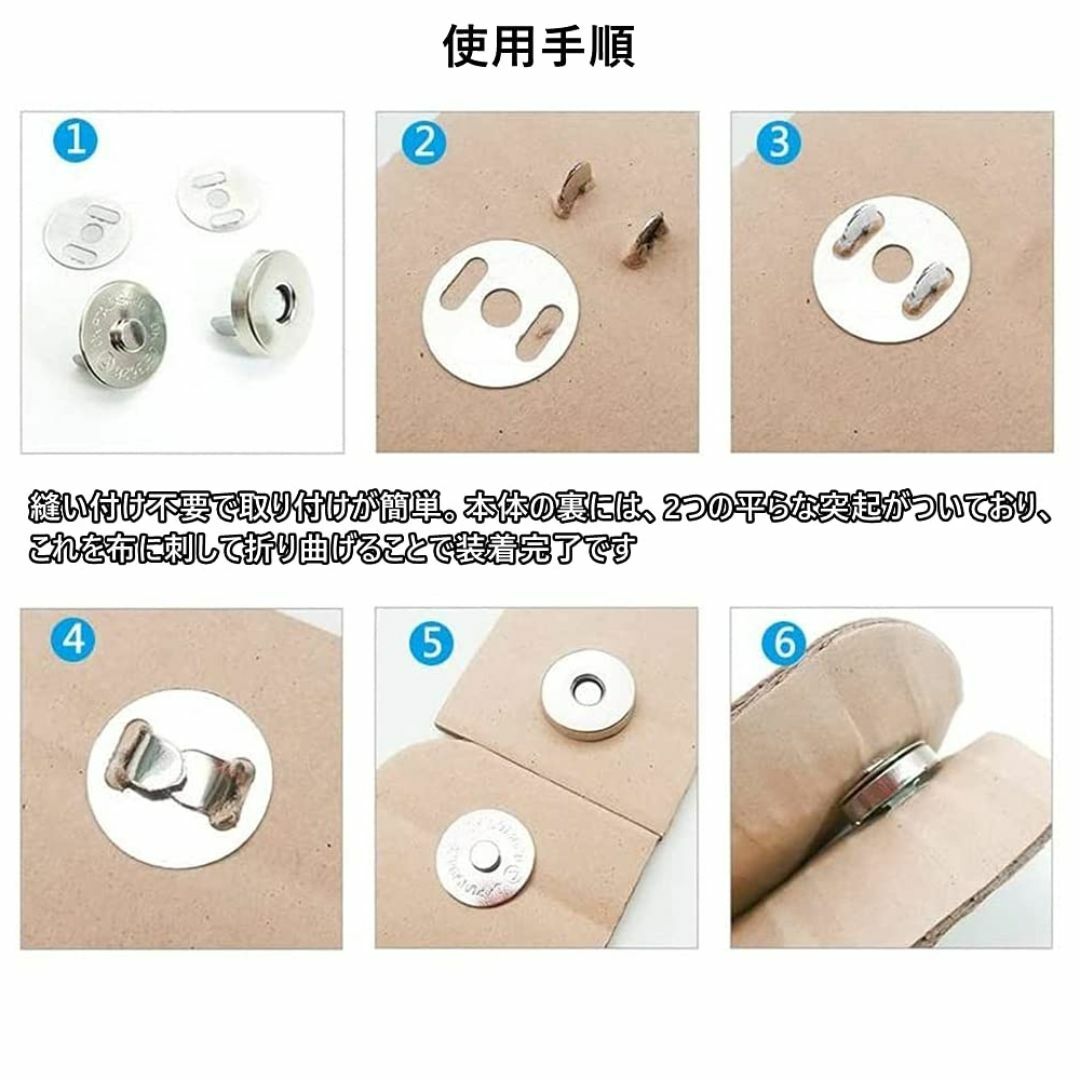 使用手順

1

2

3

縫い付け不要で取り付けが簡単。本体の裏には、2つの平らな突起がついており、これを布に刺して折り曲げることで装着完了です

4

5

6