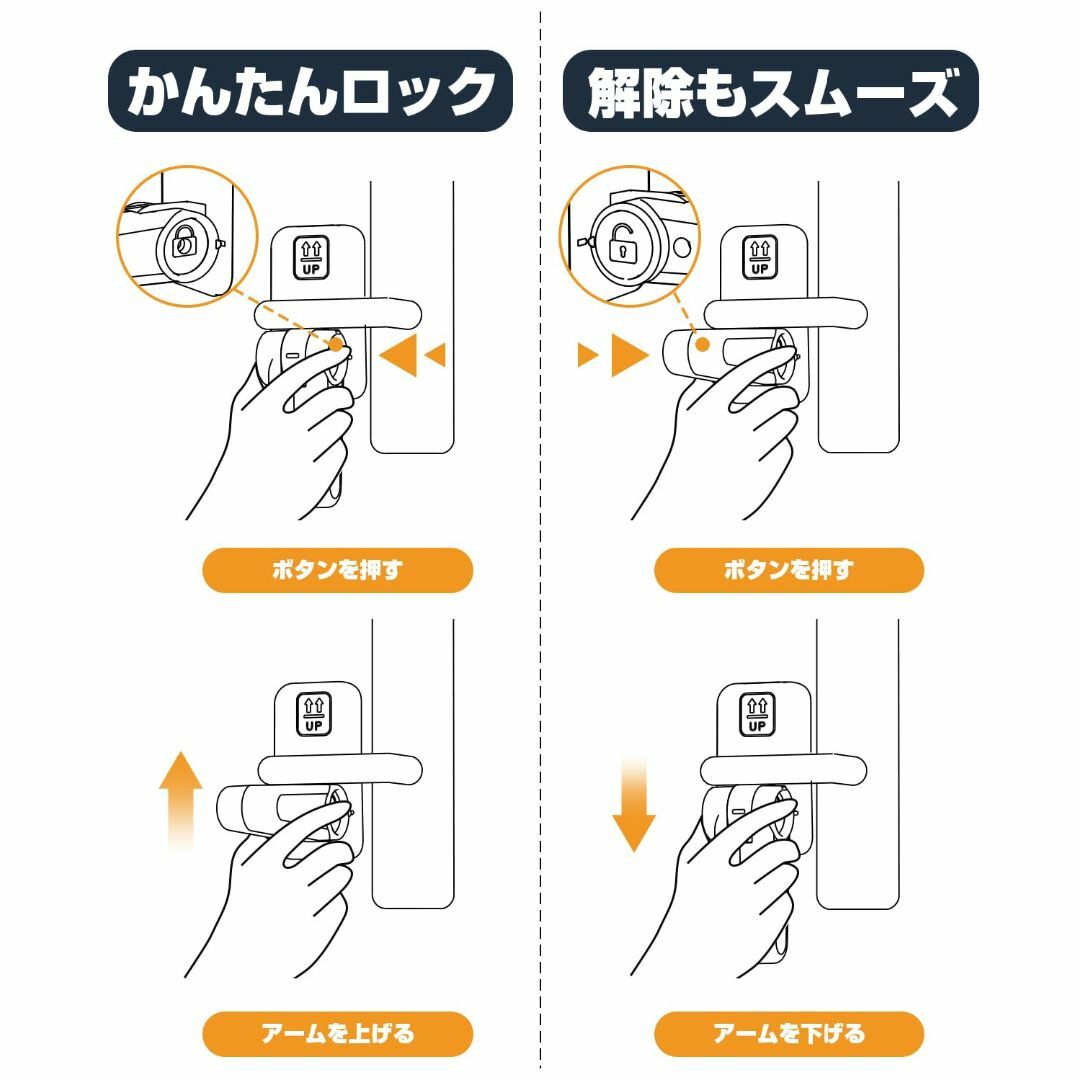 かんたんロック

UP

ボタンを押す

UP

アームを上げる

解除もスムーズ

UP

ボタンを押す

UP

アームを下げる