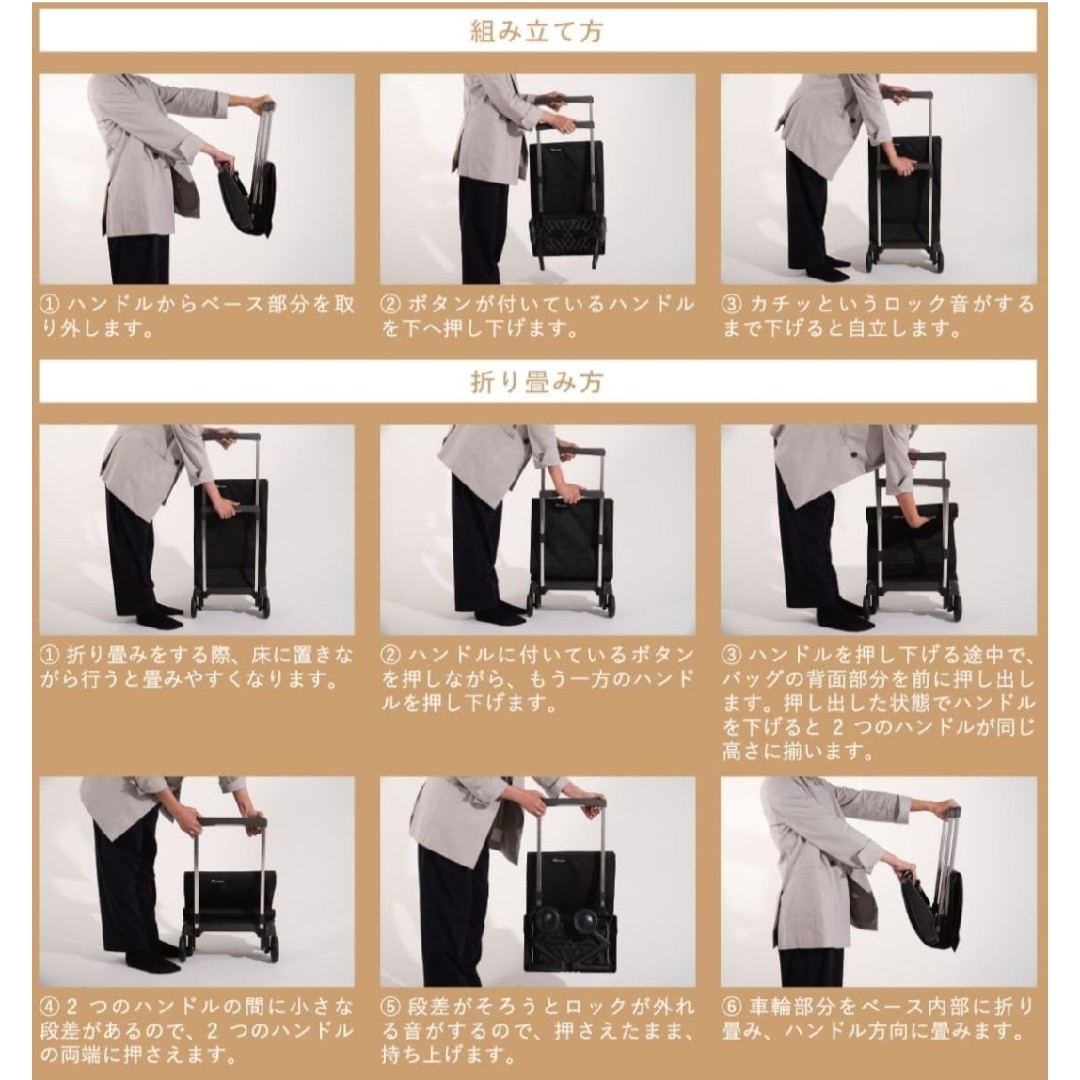 組み立て方

① ハンドルからベース部分を取り外します。

② ボタンが付いているハンドルを下へ押し下げます。

③ カチッというロック音がするまで下げると自立します。

折り畳み方

① 折り畳みをする際、床に置きながら行うと畳みやすくなります。

② ハンドルに付いているボタンを押しながら、もう一方のハンドルを押し下げます。

③ ハンドルを押し下げる途中で、バッグの背面部分を前に押し出します。押し出した状態でハンドルを下げると 2 つのハンドルが同じ高さに揃います。

④ 2 つのハンドルの間に小さな段差があるので、2 つのハンドルの両端に押さえます。

⑤ 段差がそろうとロックが外れる音がするので、押さえたまま、持ち上げます。

⑥ 車輪部分をベース内部に折り畳み、ハンドル方向に畳みます。