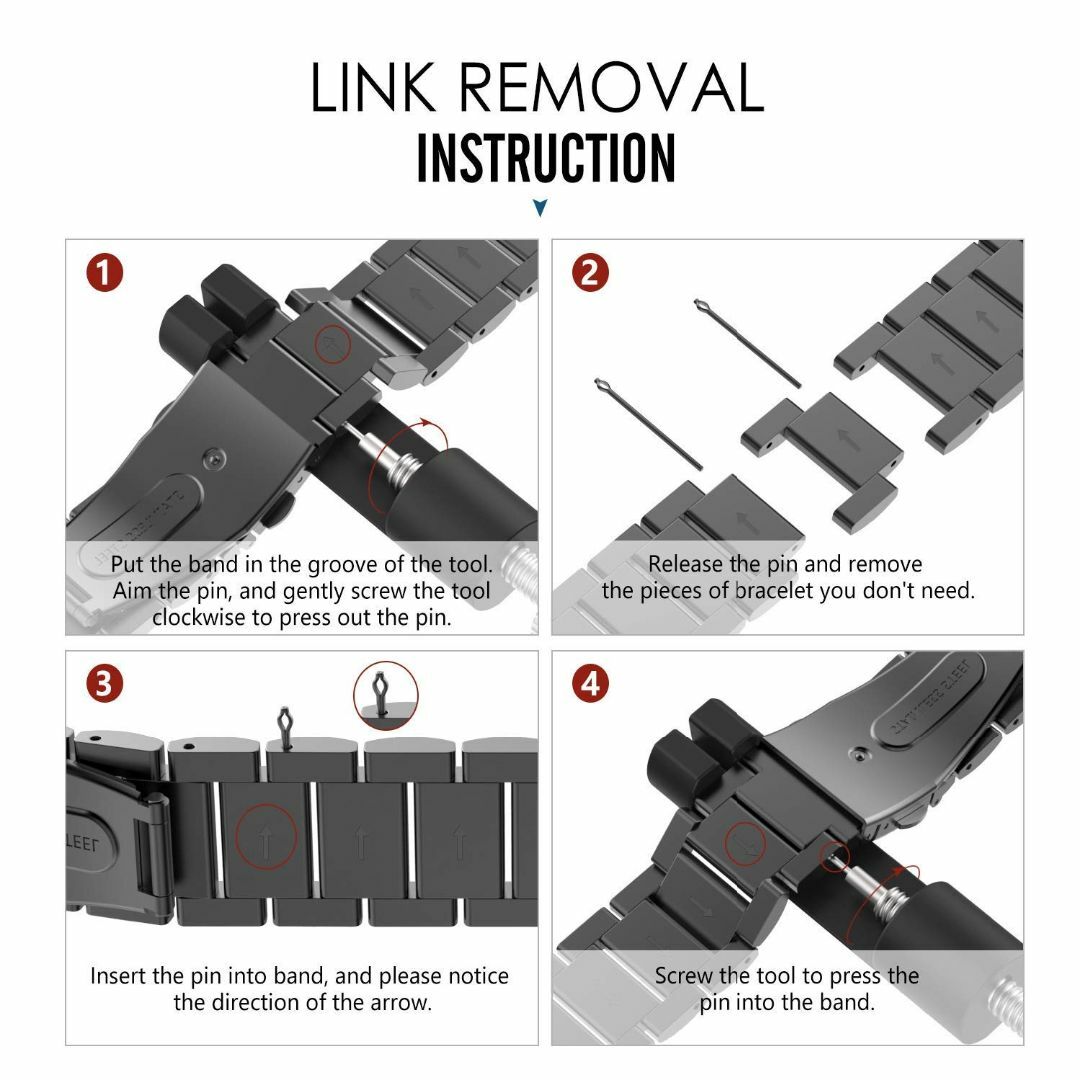 LINK REMOVAL
INSTRUCTION

1
Put the band in the groove of the tool. Aim the pin, and gently screw the tool clockwise to press out the pin.

2
Release the pin and remove the pieces of bracelet you don't need.

3
Insert the pin into band, and please notice the direction of the arrow.

4
Screw the tool to press the pin into the band.